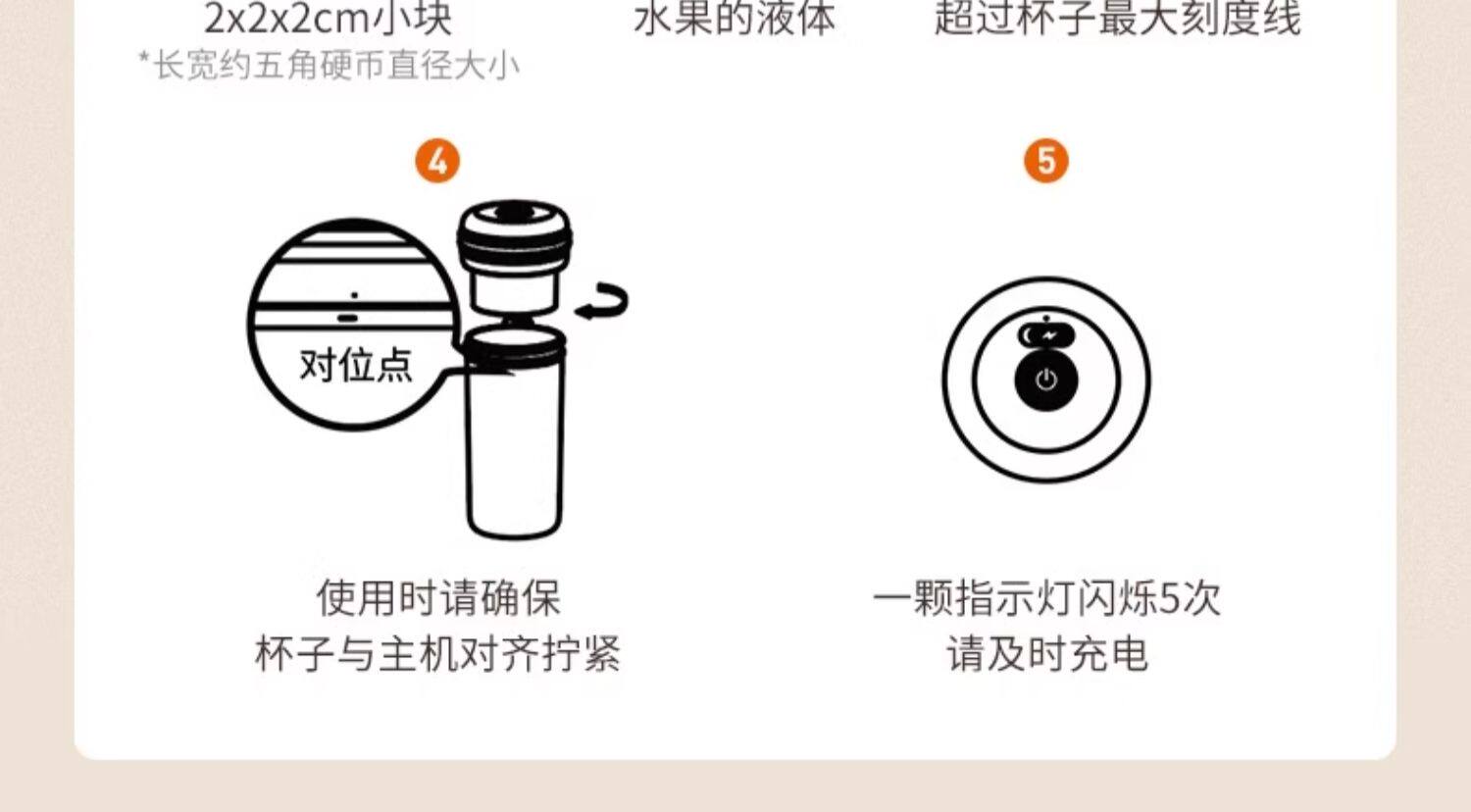 2x2x2cm小块
*长宽约五角硬币直径大小

水果的液体

超过杯子最大刻度线

4

对位点

使用时请确保
杯子与主机对齐拧紧

5

一颗指示灯闪烁5次
请及时充电