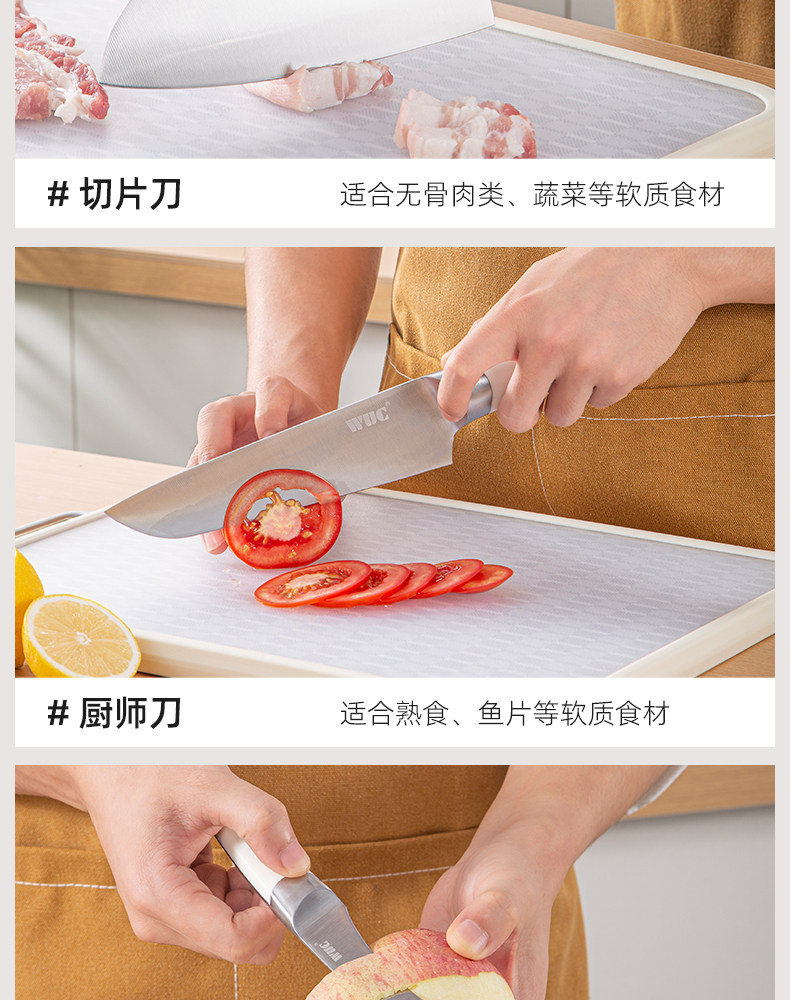 # 切片刀

适合无骨肉类、蔬菜等软质食材

WUC

# 厨师刀

适合熟食、鱼片等软质食材

WUC