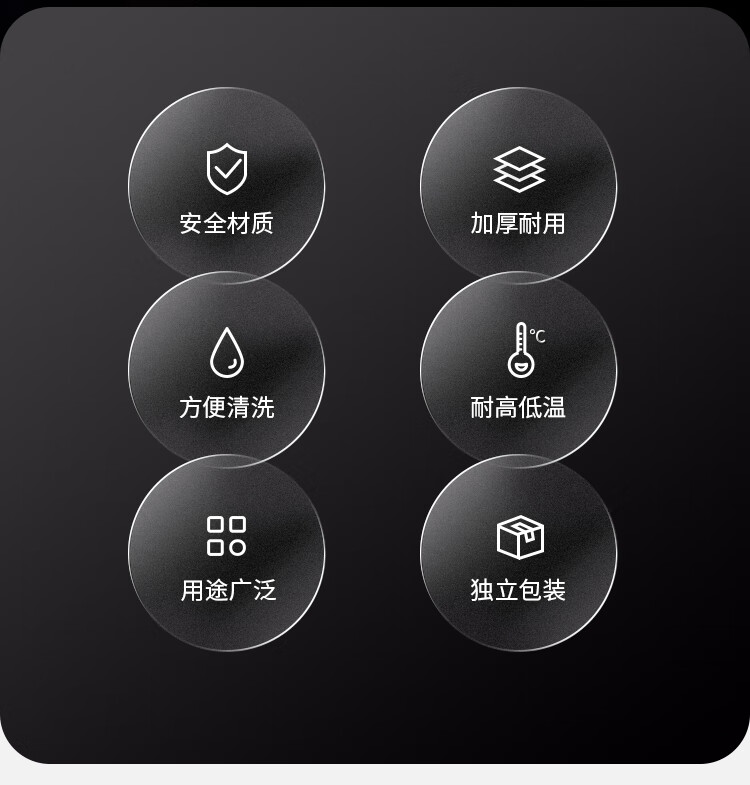 安全材质

方便清洗

用途广泛

加厚耐用

°C

耐高低温

独立包装