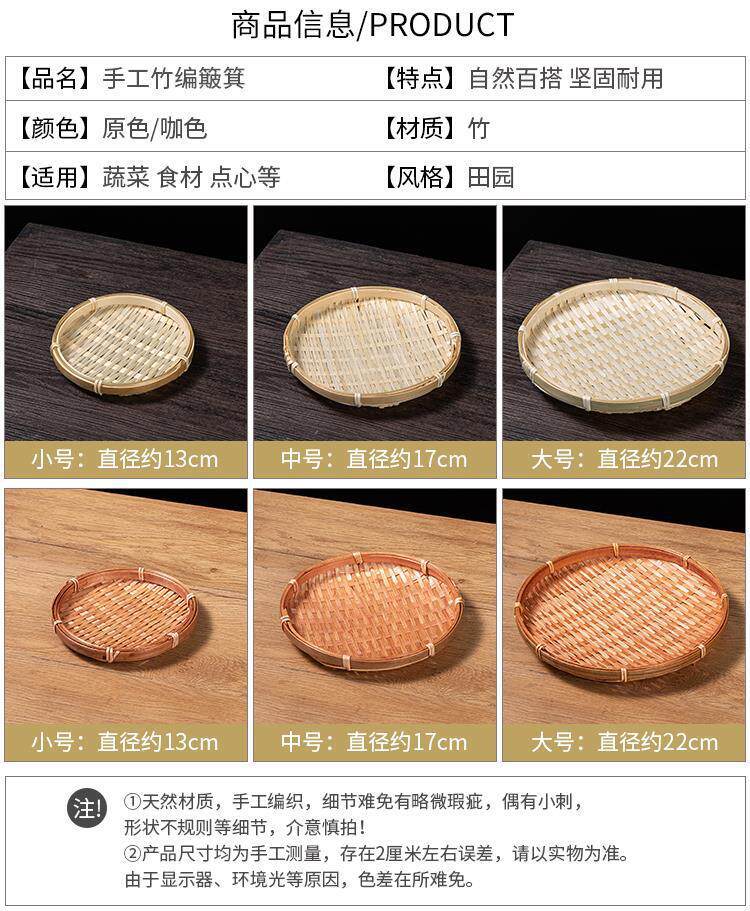 商品信息/PRODUCT

| 【品名】手工竹编簸箕 | 【特点】自然百搭 坚固耐用 |
|---|---|
| 【颜色】原色/咖色 | 【材质】竹 |
| 【适用】蔬菜 食材 点心等 | 【风格】田园 |

小号：直径约13cm
中号：直径约17cm
大号：直径约22cm

小号：直径约13cm
中号：直径约17cm
大号：直径约22cm

注!
①天然材质，手工编织，细节难免有略微瑕疵，偶有小刺，形状不规则等细节，介意慎拍!
②产品尺寸均为手工测量，存在2厘米左右误差，请以实物为准。由于显示器、环境光等原因，色差在所难免。