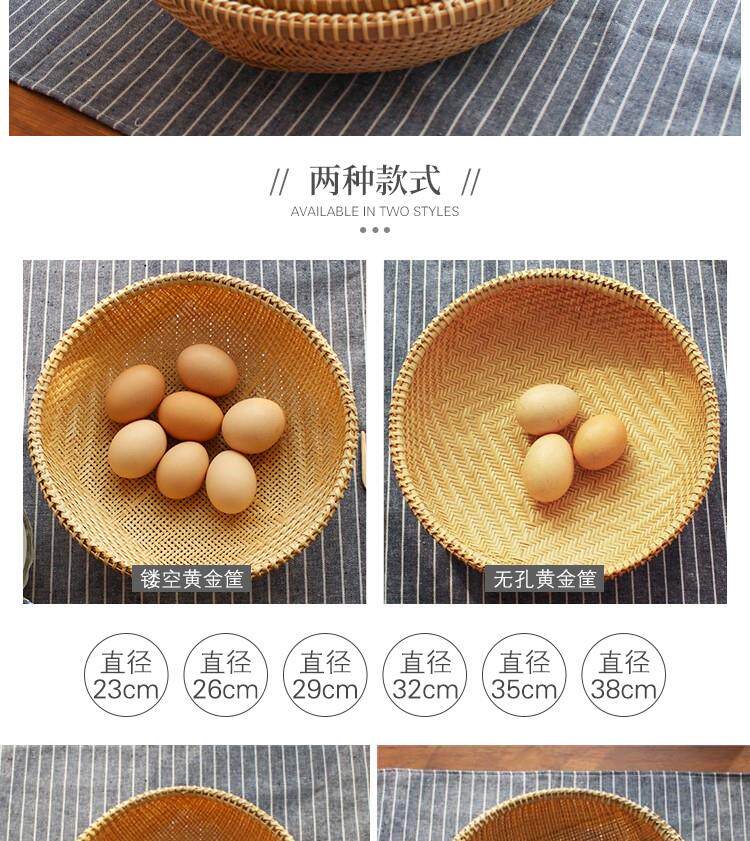 // 两种款式 //
AVAILABLE IN TWO STYLES

镂空黄金筐

无孔黄金筐

直径 23cm

直径 26cm

直径 29cm

直径 32cm

直径 35cm

直径 38cm