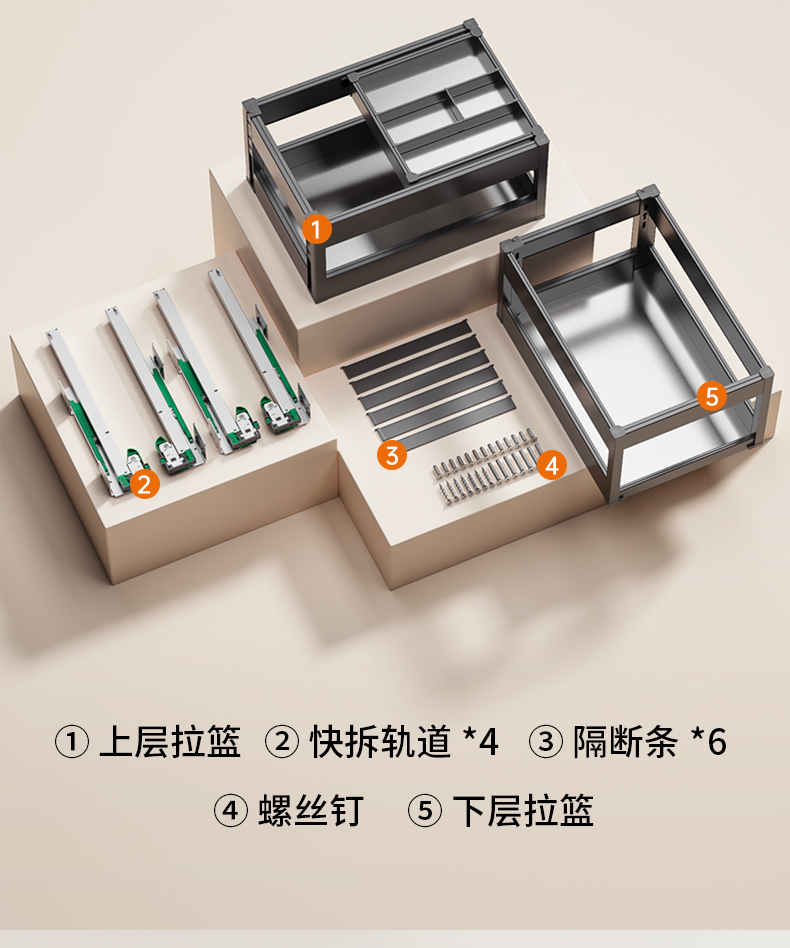 1

2

3

4

5

① 上层拉篮 ② 快拆轨道 *4 ③ 隔断条 *6

④ 螺丝钉 ⑤ 下层拉篮