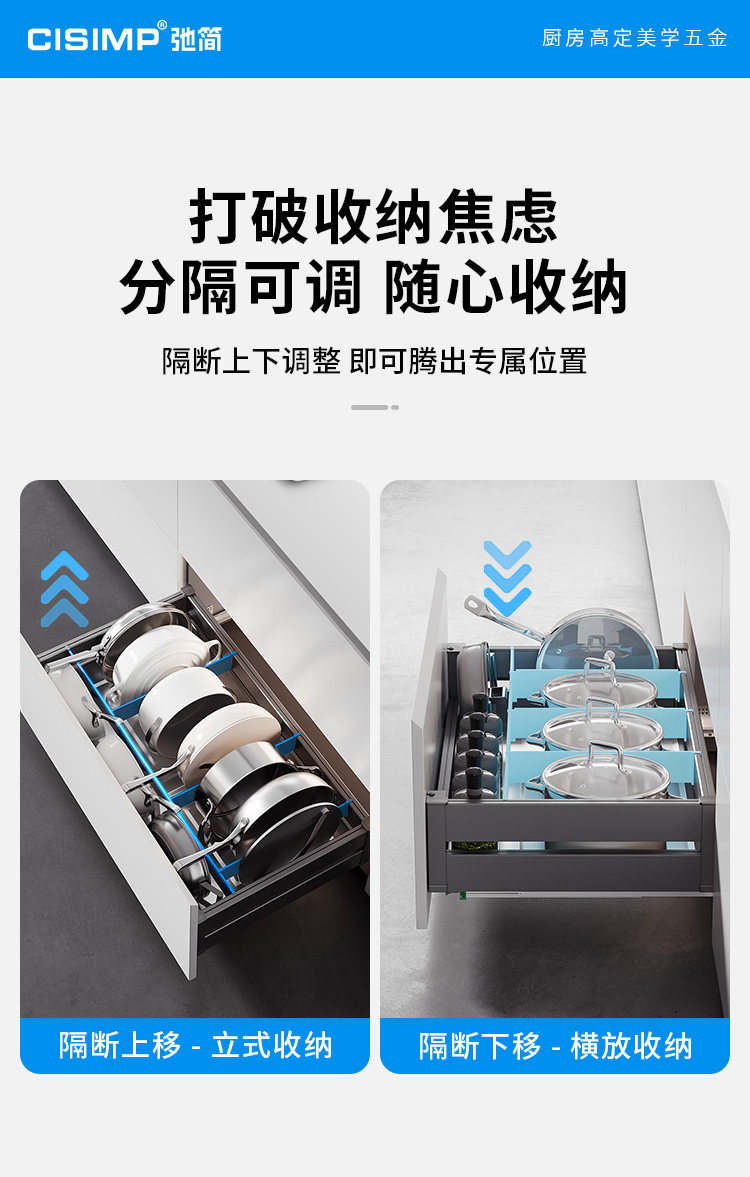 CISIMP® 弛简

厨房高定美学五金

打破收纳焦虑
分隔可调 随心收纳

隔断上下调整 即可腾出专属位置

隔断上移 - 立式收纳

隔断下移 - 横放收纳