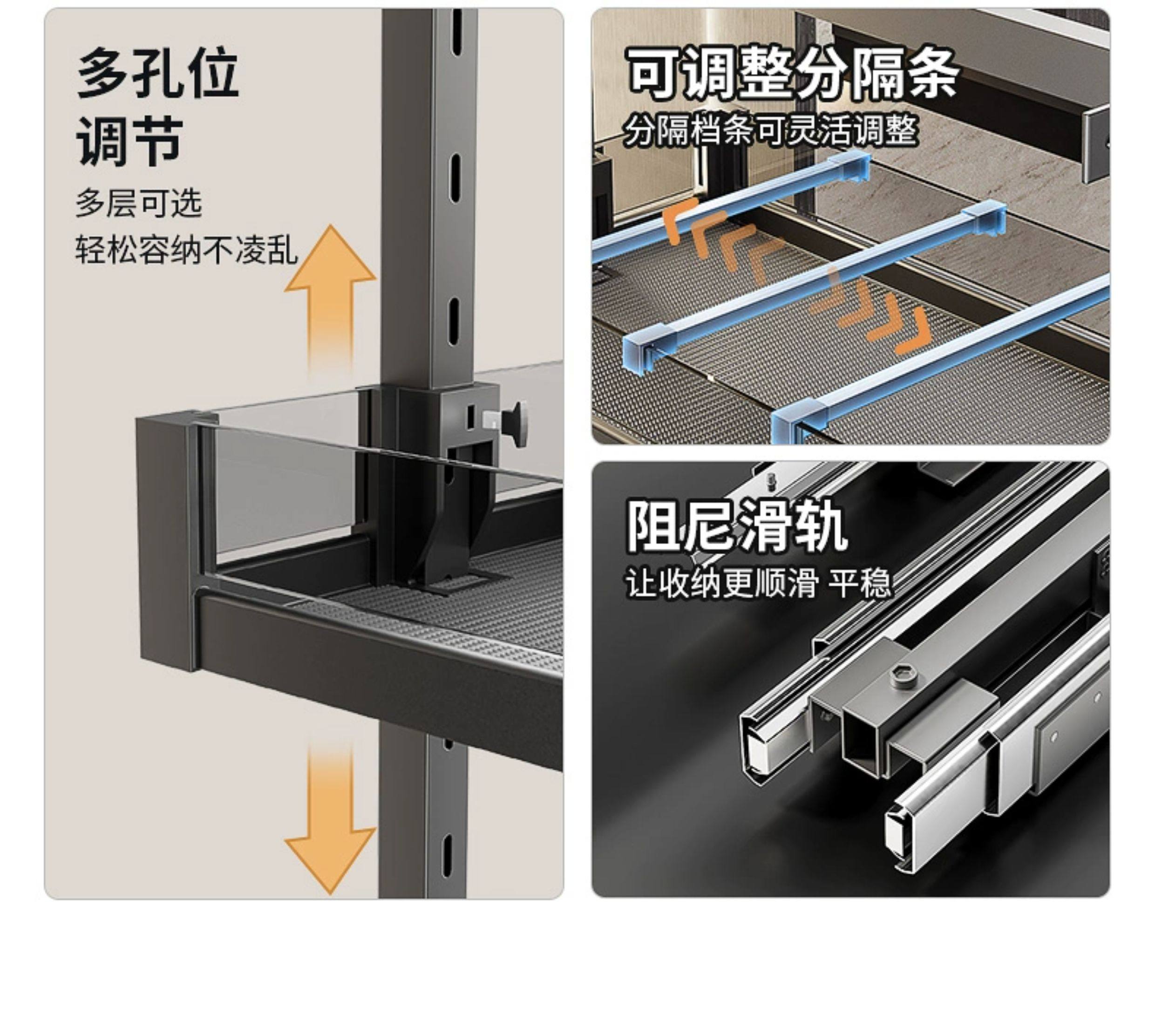 多孔位
调节

多层可选
轻松容纳不凌乱

可调整分隔条
分隔档条可灵活调整

阻尼滑轨
让收纳更顺滑 平稳