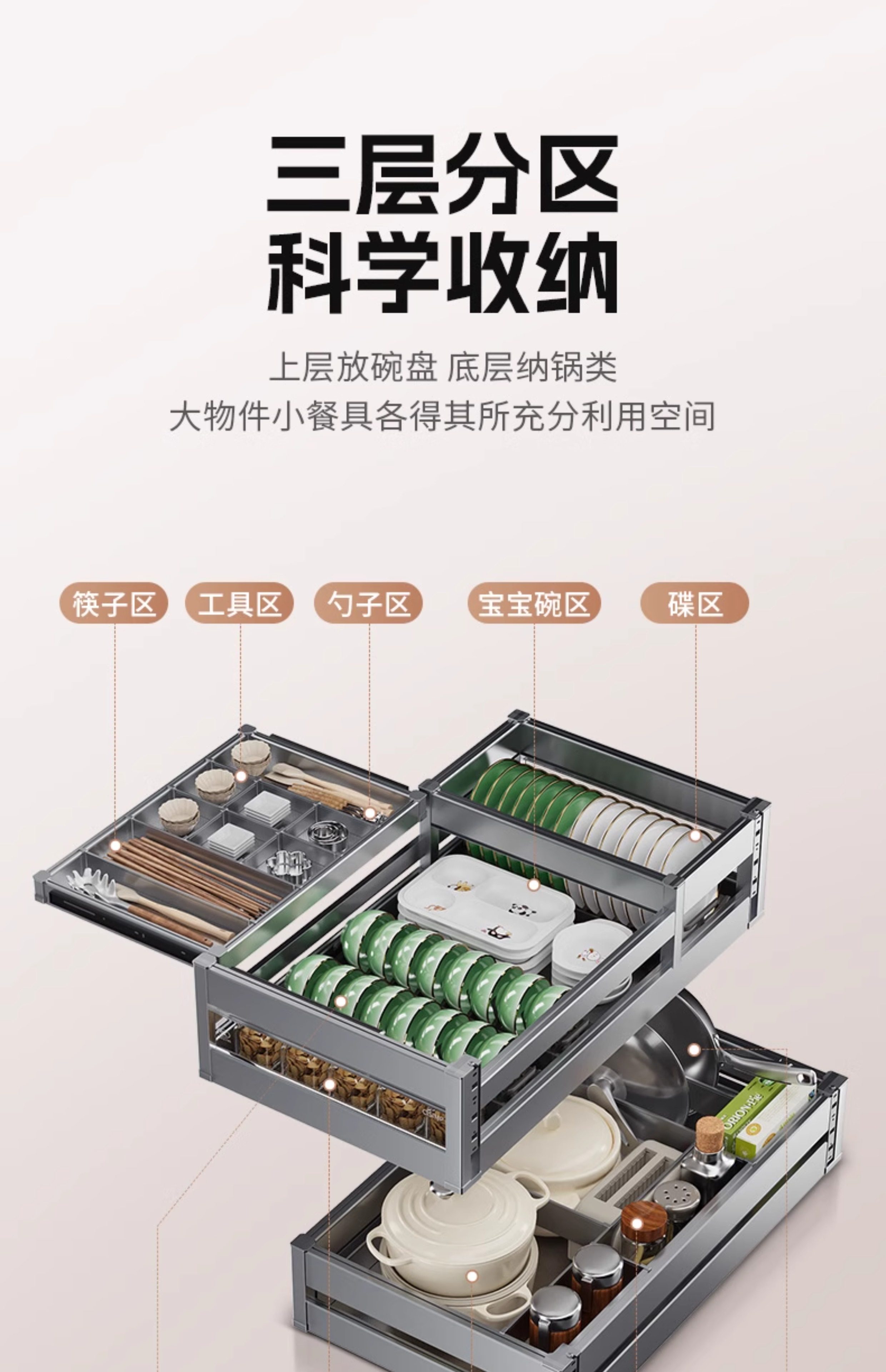 三层分区
科学收纳

上层放碗盘 底层纳锅类
大物件小餐具各得其所充分利用空间

筷子区
工具区
勺子区
宝宝碗区
碟区

ORION