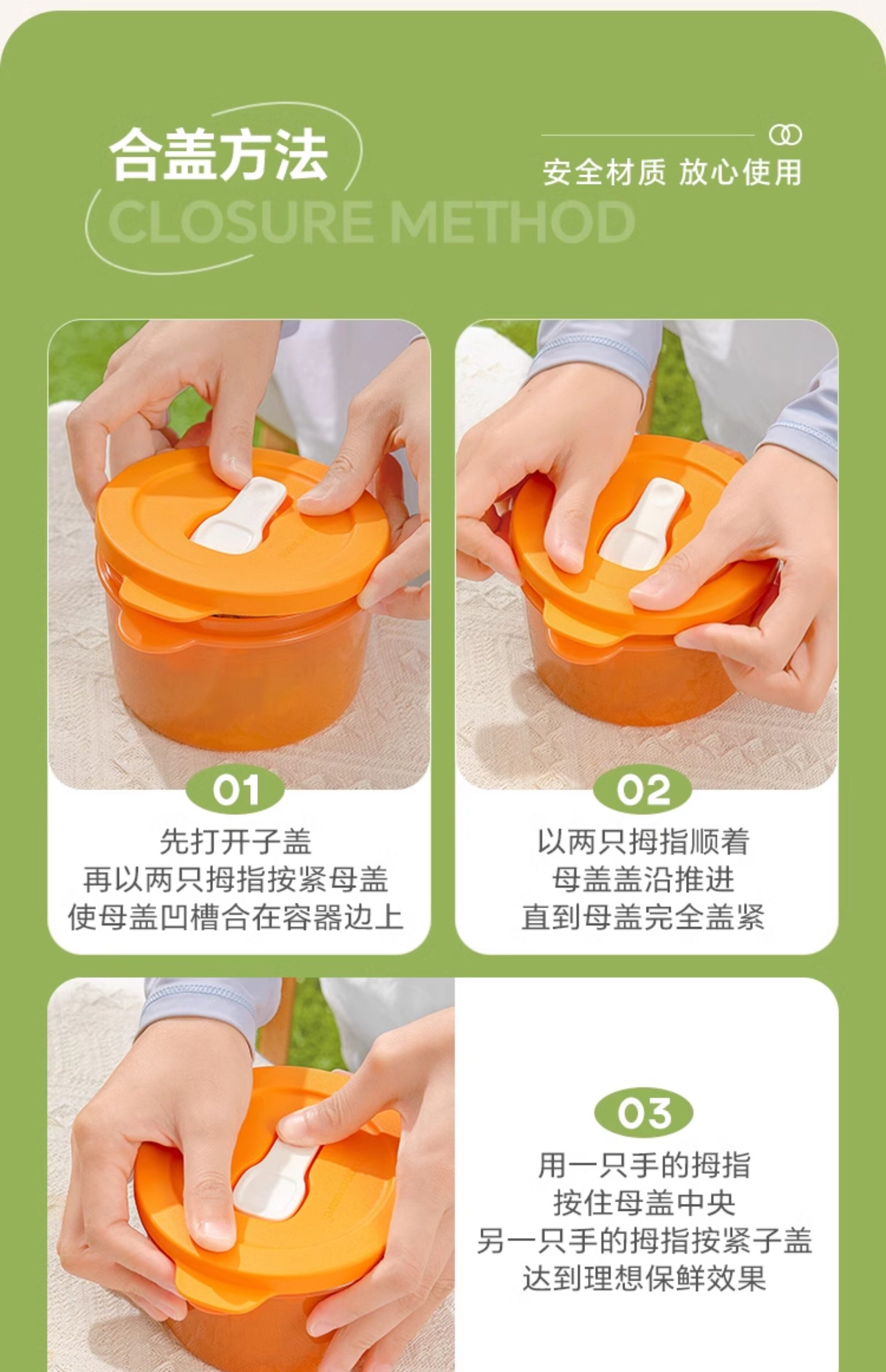 合盖方法
CLOSURE METHOD

安全材质 放心使用

01
先打开子盖
再以两只拇指按紧母盖
使母盖凹槽合在容器边上

02
以两只拇指顺着
母盖盖沿推进
直到母盖完全盖紧

03
用一只手的拇指
按住母盖中央
另一只手的拇指按紧子盖
达到理想保鲜效果