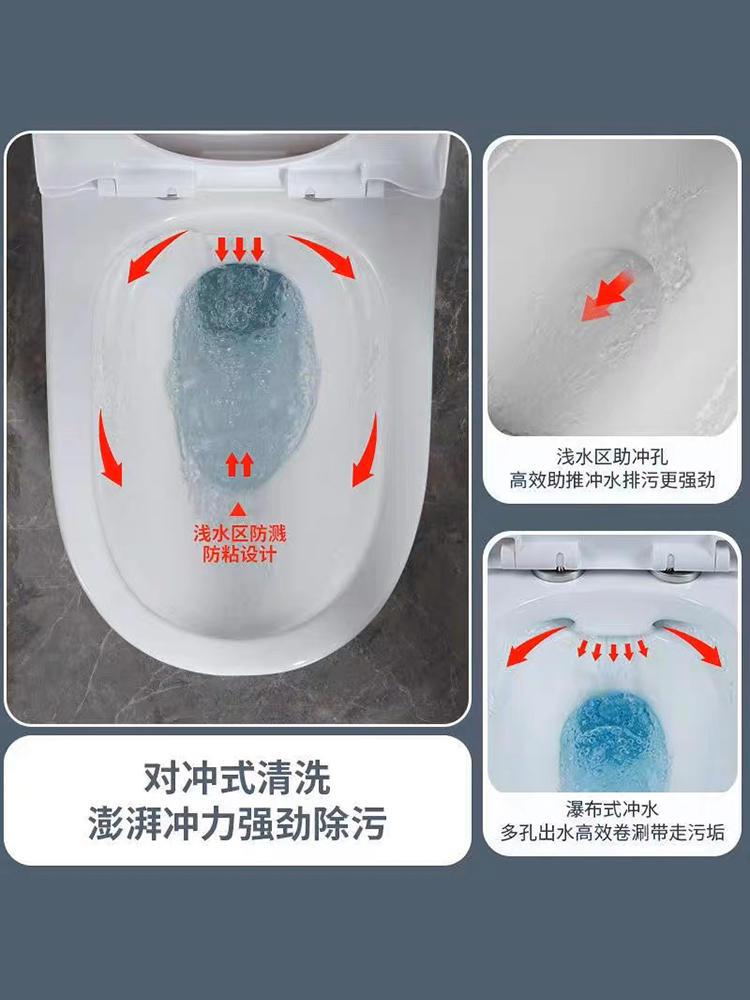 浅水区防溅
防粘设计

对冲式清洗
澎湃冲力强劲除污

浅水区助冲孔
高效助推冲水排污更强劲

瀑布式冲水
多孔出水高效卷涮带走污垢