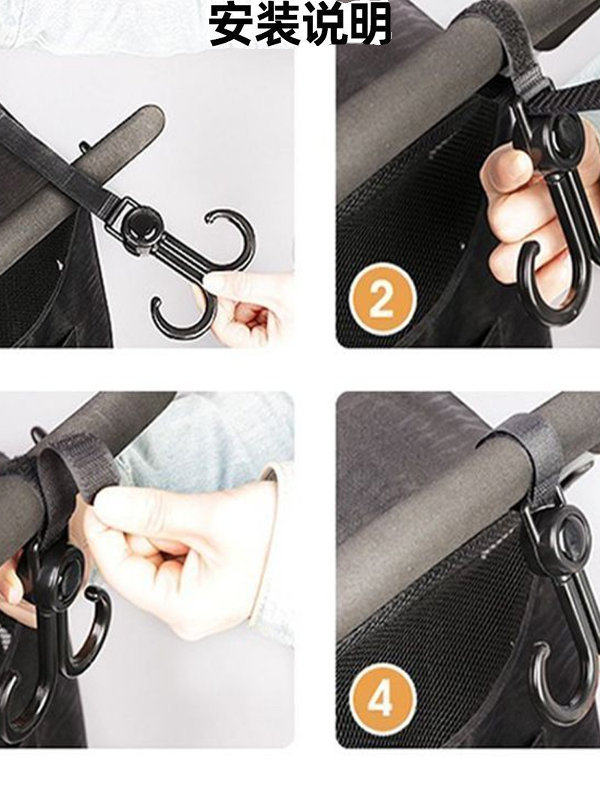 安装说明

2

4