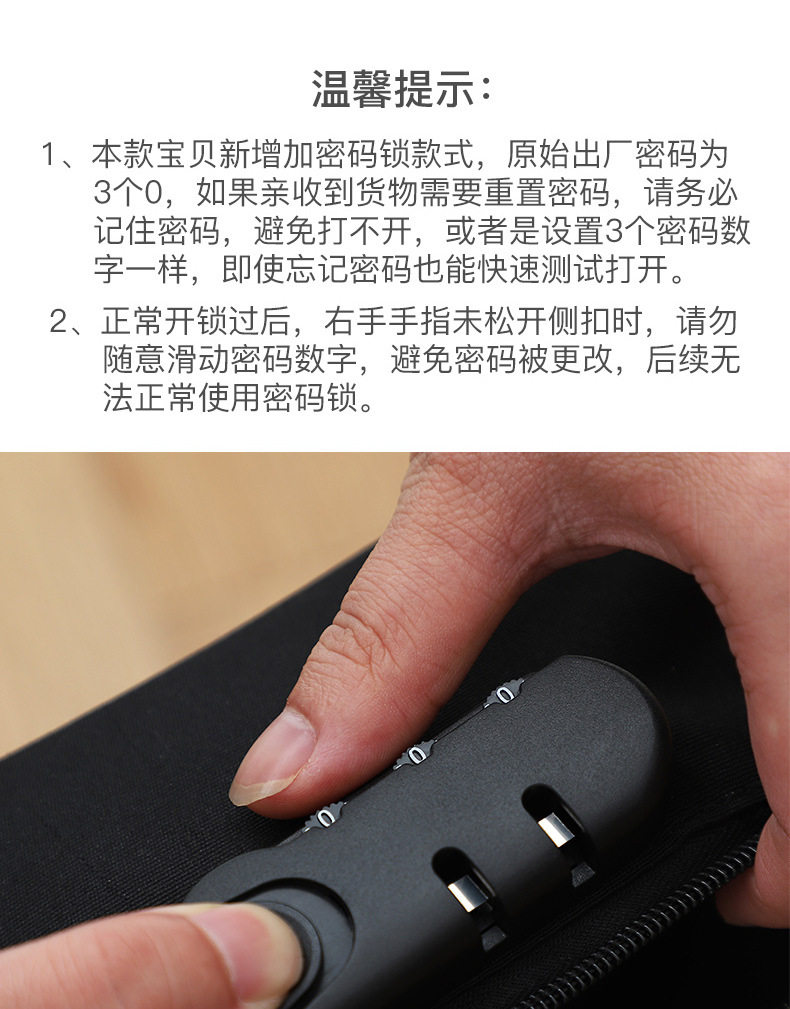 温馨提示：

1、本款宝贝新增加密码锁款式，原始出厂密码为3个0，如果亲收到货物需要重置密码，请务必记住密码，避免打不开，或者是设置3个密码数字一样，即使忘记密码也能快速测试打开。

2、正常开锁过后，右手手指未松开侧扣时，请勿随意滑动密码数字，避免密码被更改，后续无法正常使用密码锁。

0
0
0