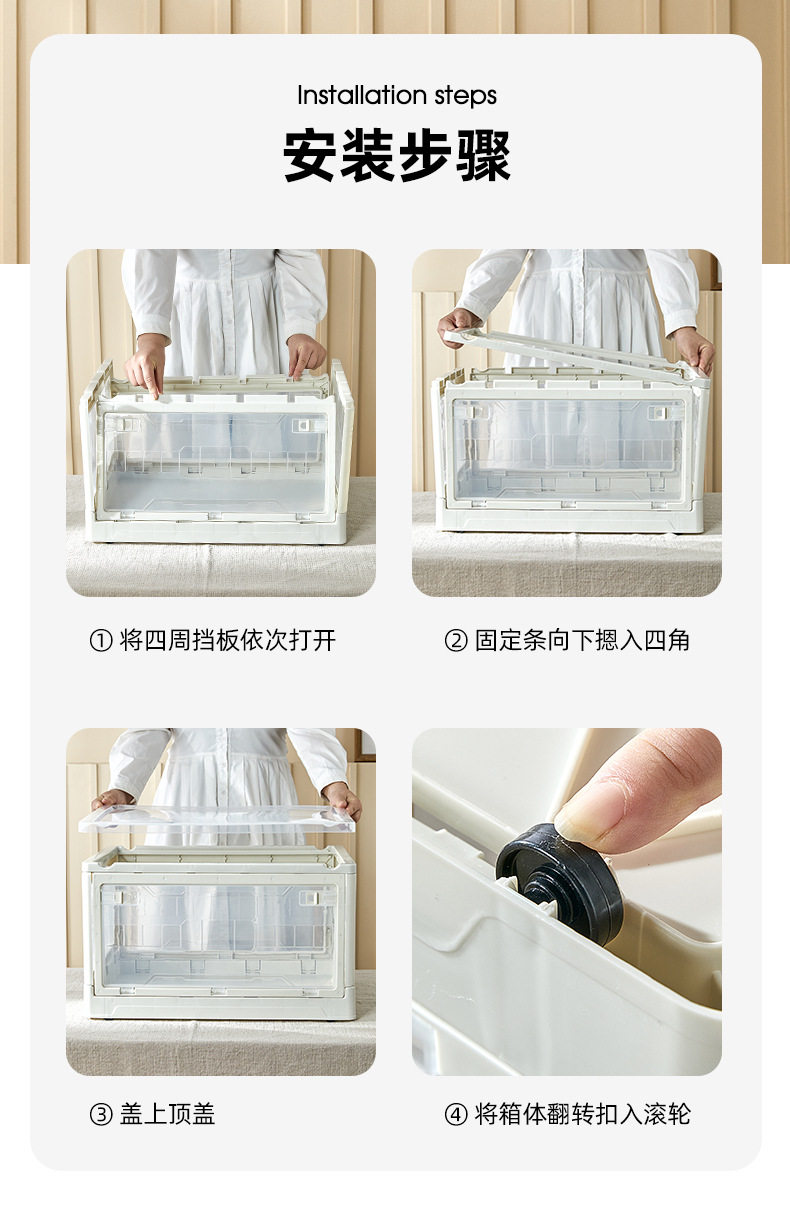 Installation steps

安装步骤

① 将四周挡板依次打开

② 固定条向下摁入四角

③ 盖上顶盖

④ 将箱体翻转扣入滚轮