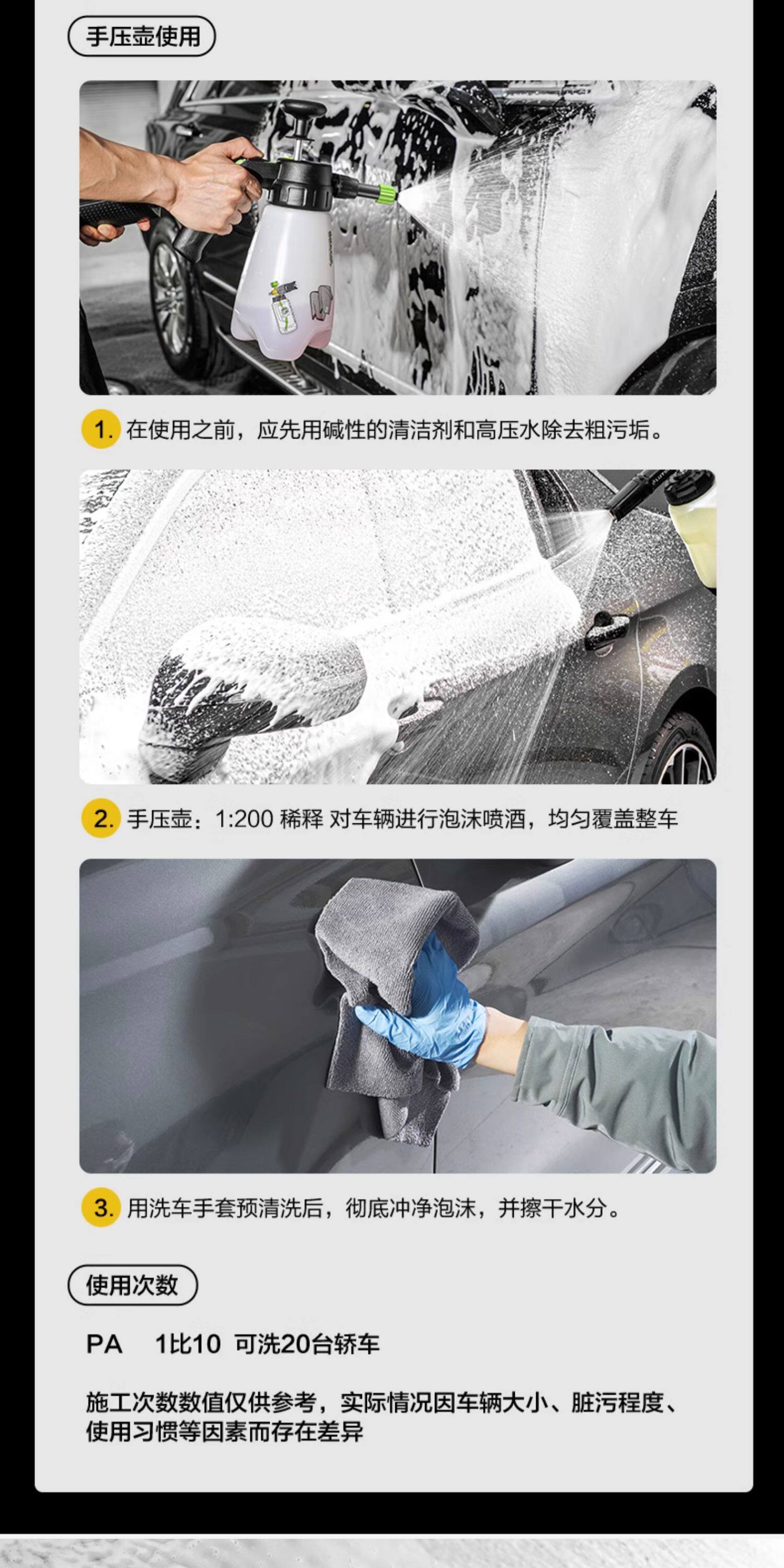 手压壶使用

1. 在使用之前，应先用碱性的清洁剂和高压水除去粗污垢。

2. 手压壶：1:200 稀释 对车辆进行泡沫喷洒，均匀覆盖整车

3. 用洗车手套预清洗后，彻底冲净泡沫，并擦干水分。

使用次数

PA 1比10 可洗20台轿车

施工次数数值仅供参考，实际情况因车辆大小、脏污程度、使用习惯等因素而存在差异