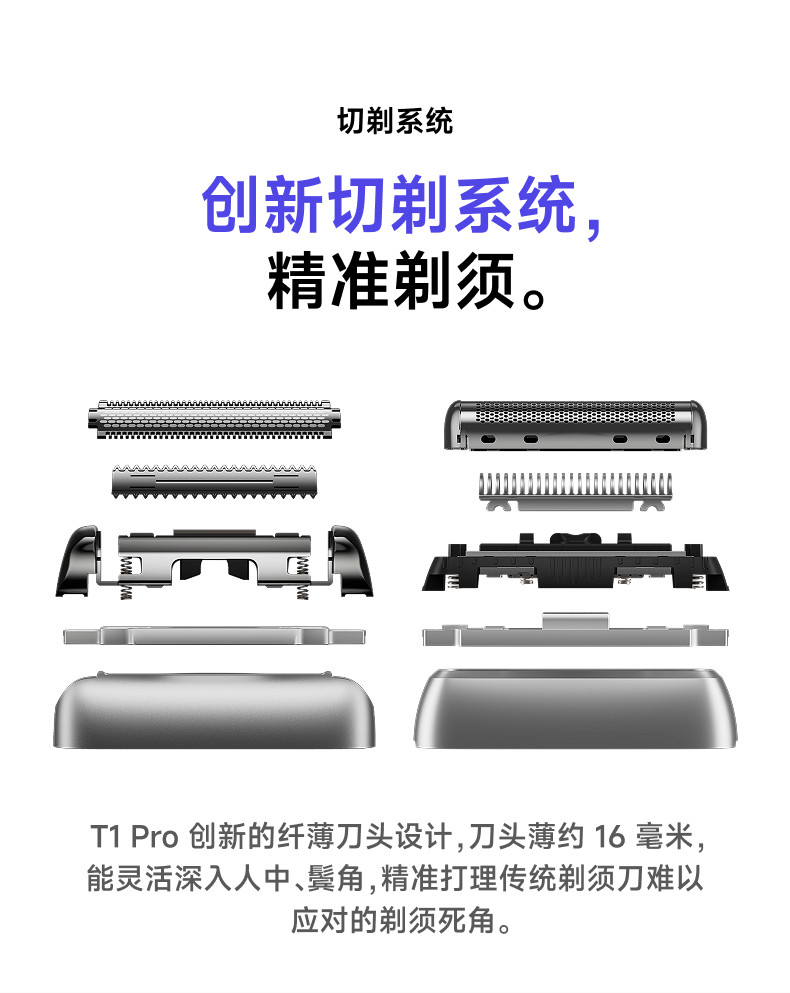 切剃系统

创新切剃系统，
精准剃须。

T1 Pro 创新的纤薄刀头设计，刀头薄约 16 毫米，能灵活深入人中、鬓角，精准打理传统剃须刀难以应对的剃须死角。