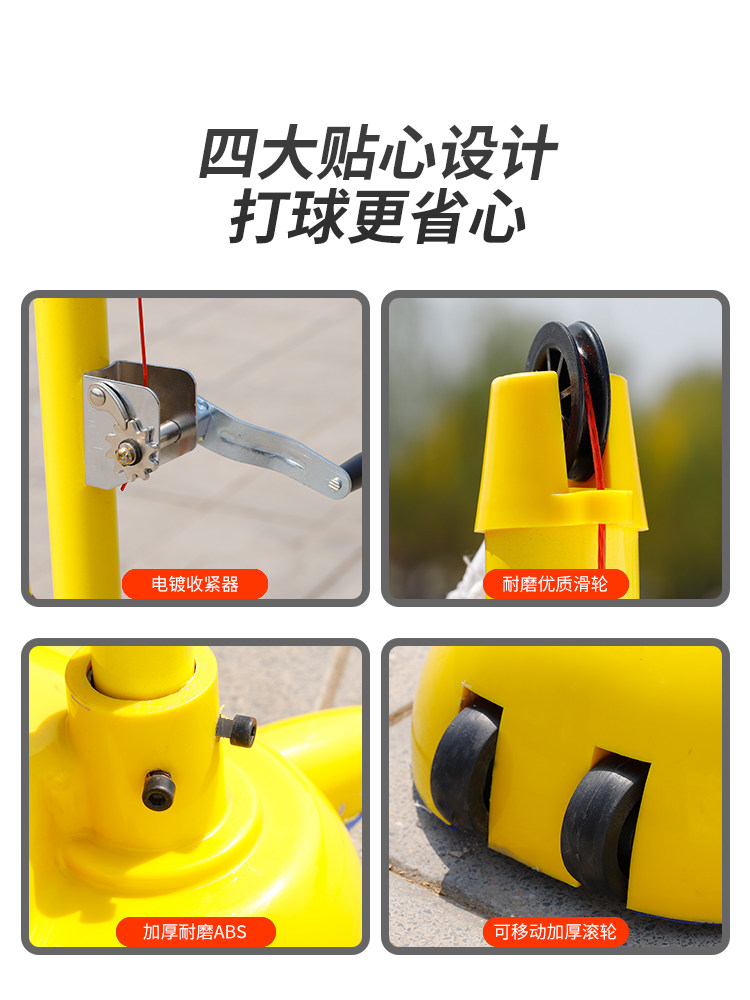 四大贴心设计
打球更省心

电镀收紧器

耐磨优质滑轮

加厚耐磨ABS

可移动加厚滚轮