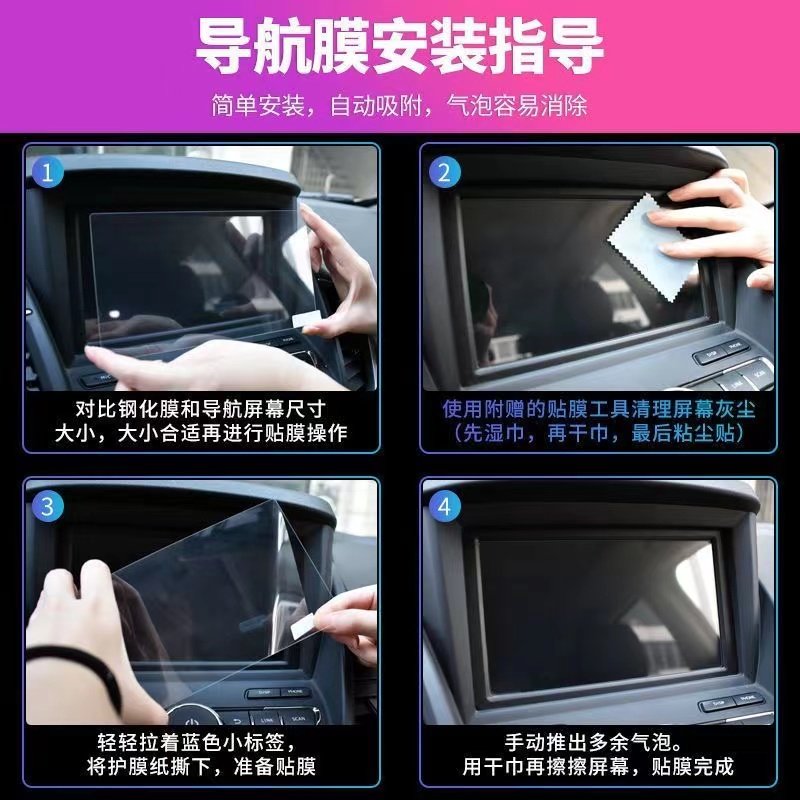 导航膜安装指导

简单安装，自动吸附，气泡容易消除

1

对比钢化膜和导航屏幕尺寸大小，大小合适再进行贴膜操作

2

使用附赠的贴膜工具清理屏幕灰尘（先湿巾，再干巾，最后粘尘贴）

3

轻轻拉着蓝色小标签，将护膜纸撕下，准备贴膜

4

手动推出多余气泡。用干巾再擦擦屏幕，贴膜完成