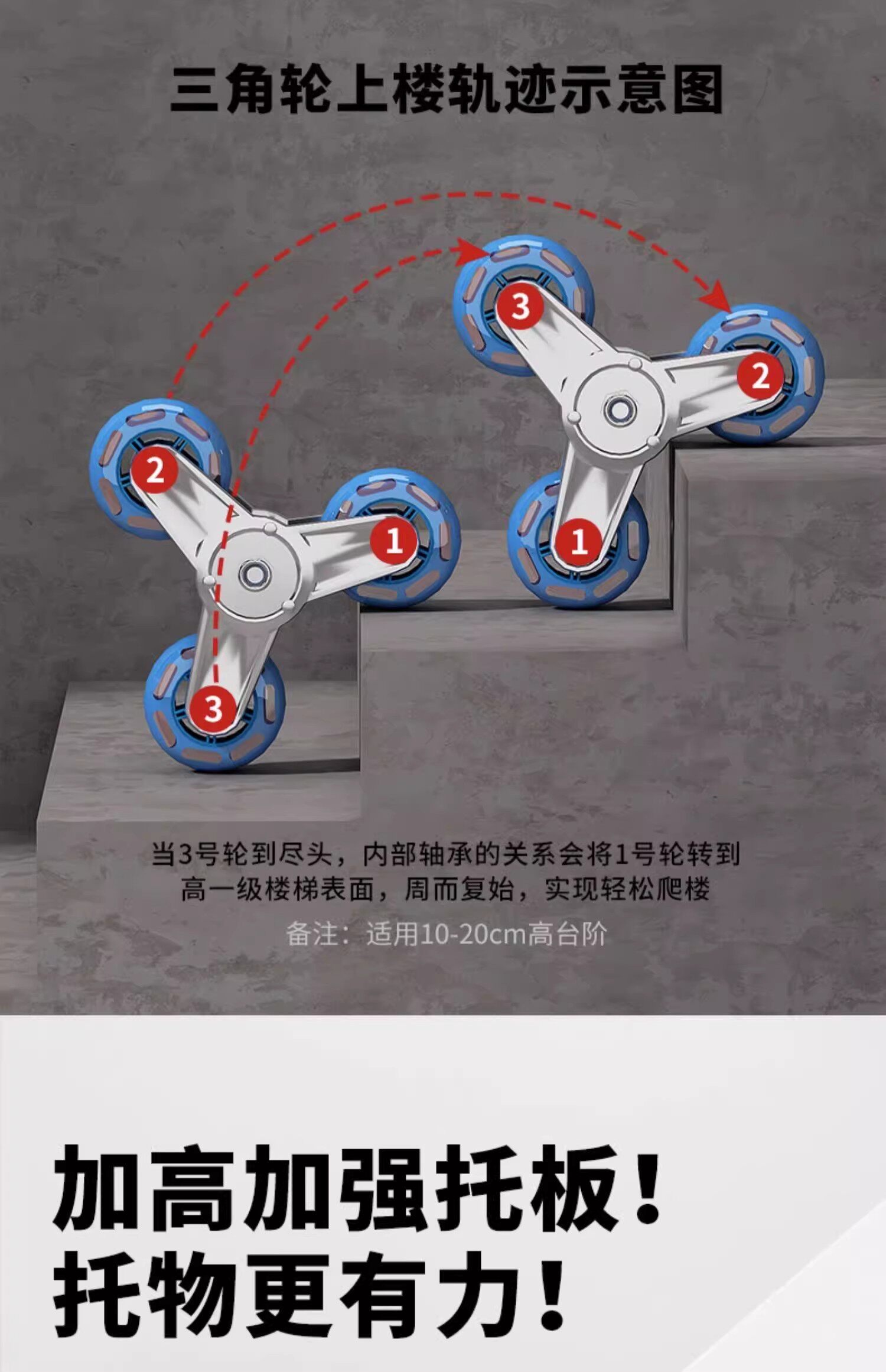 三角轮上楼轨迹示意图

3

2

2

1

1

3

当3号轮到尽头，内部轴承的关系会将1号轮转到高一级楼梯表面，周而复始，实现轻松爬楼

备注：适用10-20cm高台阶

加高加强托板！
托物更有力！