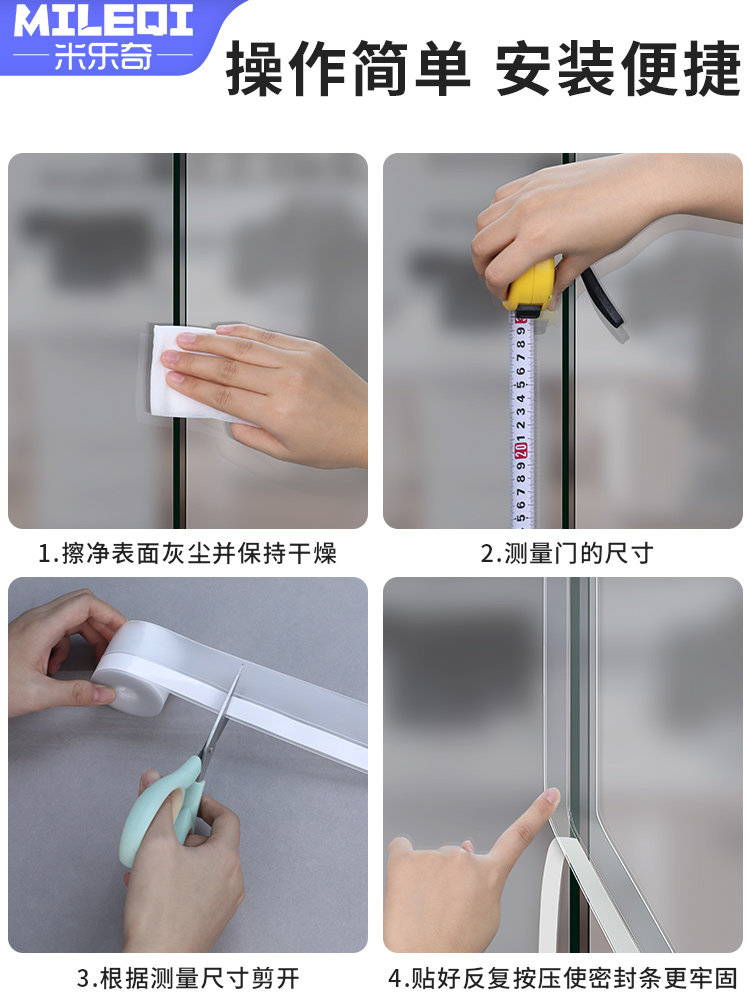 MILEQI
米乐奇

操作简单 安装便捷

1.擦净表面灰尘并保持干燥

2.测量门的尺寸

3.根据测量尺寸剪开

4.贴好反复按压使密封条更牢固