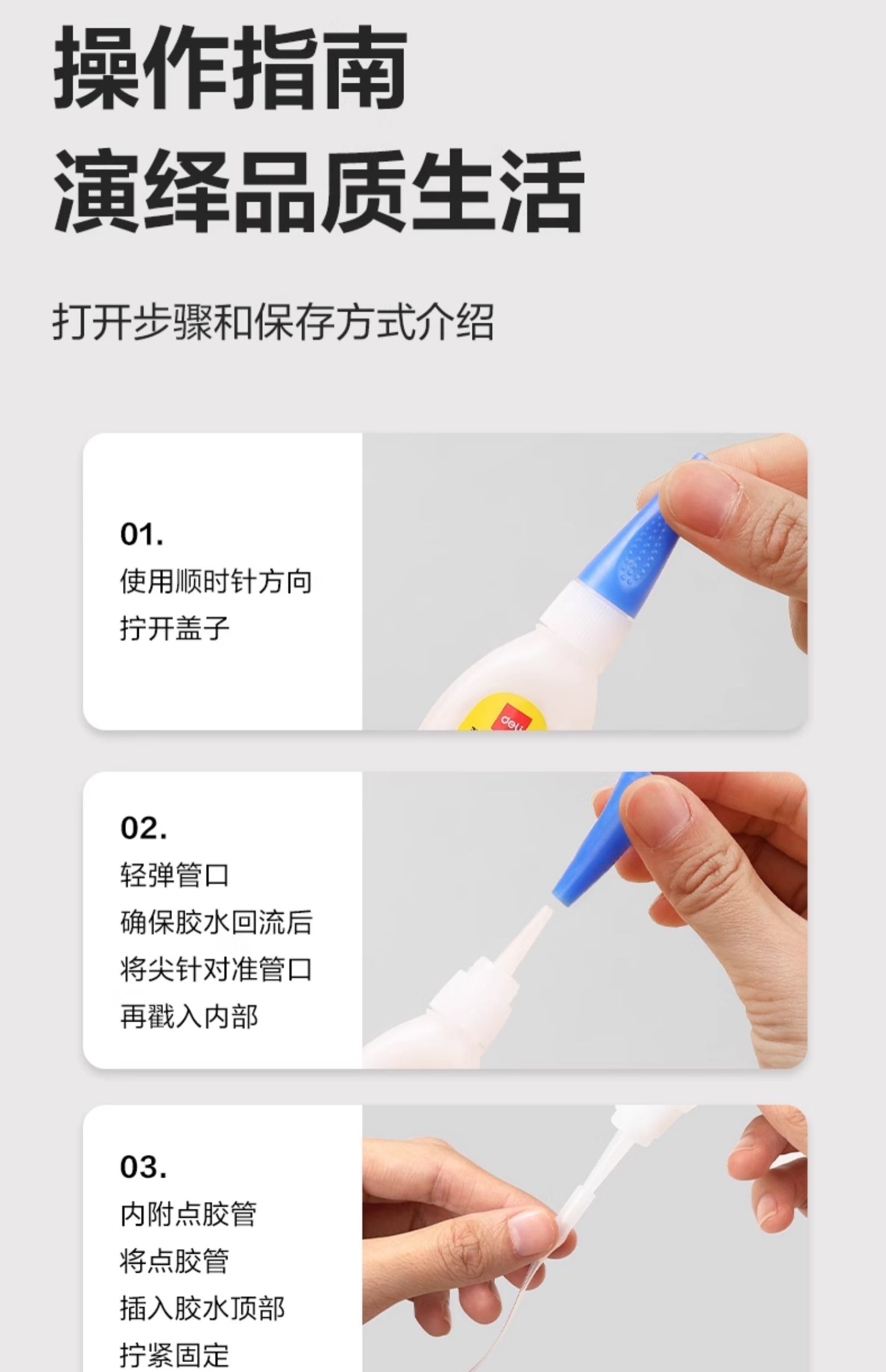 操作指南
演绎品质生活

打开步骤和保存方式介绍

01.
使用顺时针方向
拧开盖子

deli

02.
轻弹管口
确保胶水回流后
将尖针对准管口
再戳入内部

03.
内附点胶管
将点胶管
插入胶水顶部
拧紧固定