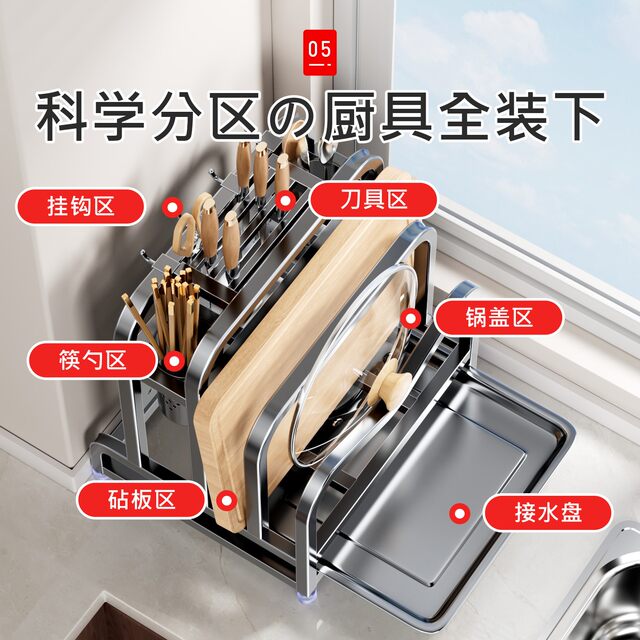 05

科学分区の厨具全装下

挂钩区

刀具区

锅盖区

筷勺区

砧板区

接水盘