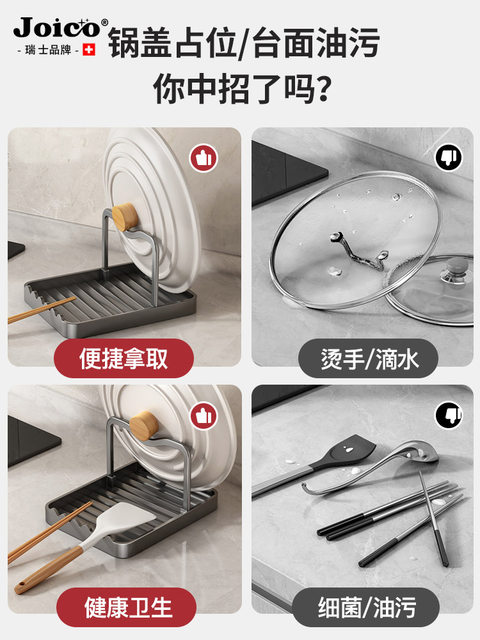 Joico®
- 瑞士品牌 -

锅盖占位/台面油污
你中招了吗?

便捷拿取

烫手/滴水

健康卫生

细菌/油污