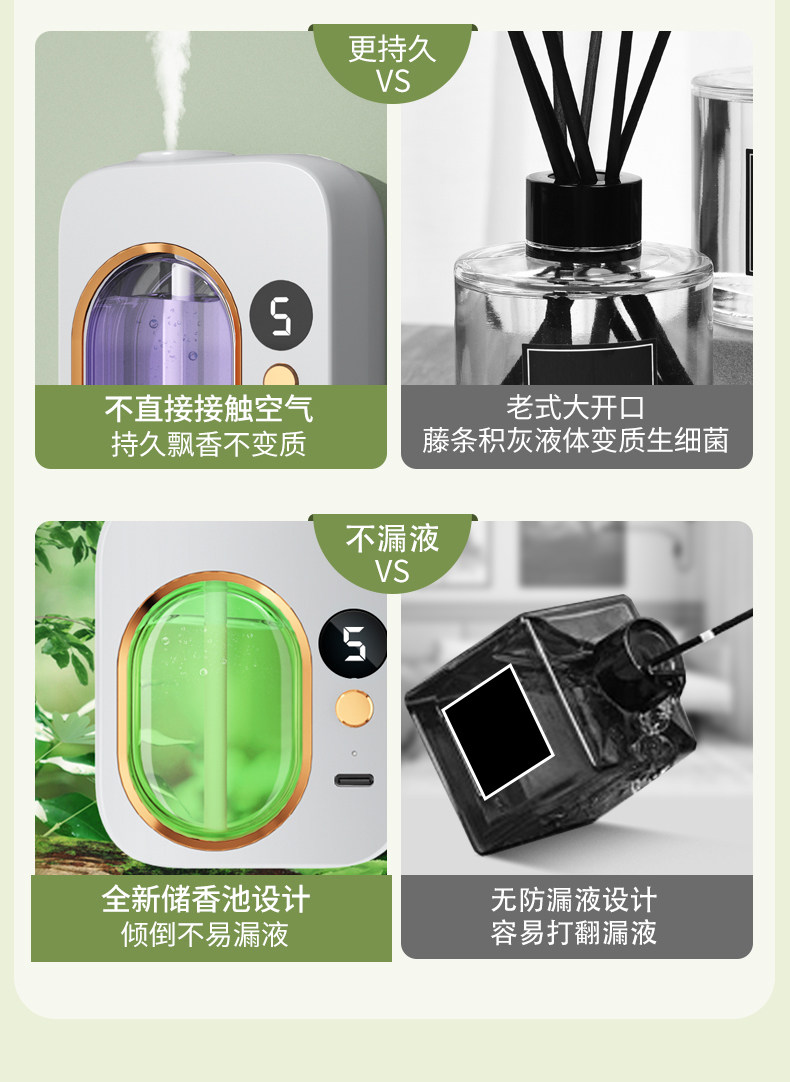 更持久
VS

5

不直接接触空气
持久飘香不变质

老式大开口
藤条积灰液体变质生细菌

不漏液
VS

5

全新储香池设计
倾倒不易漏液

无防漏液设计
容易打翻漏液