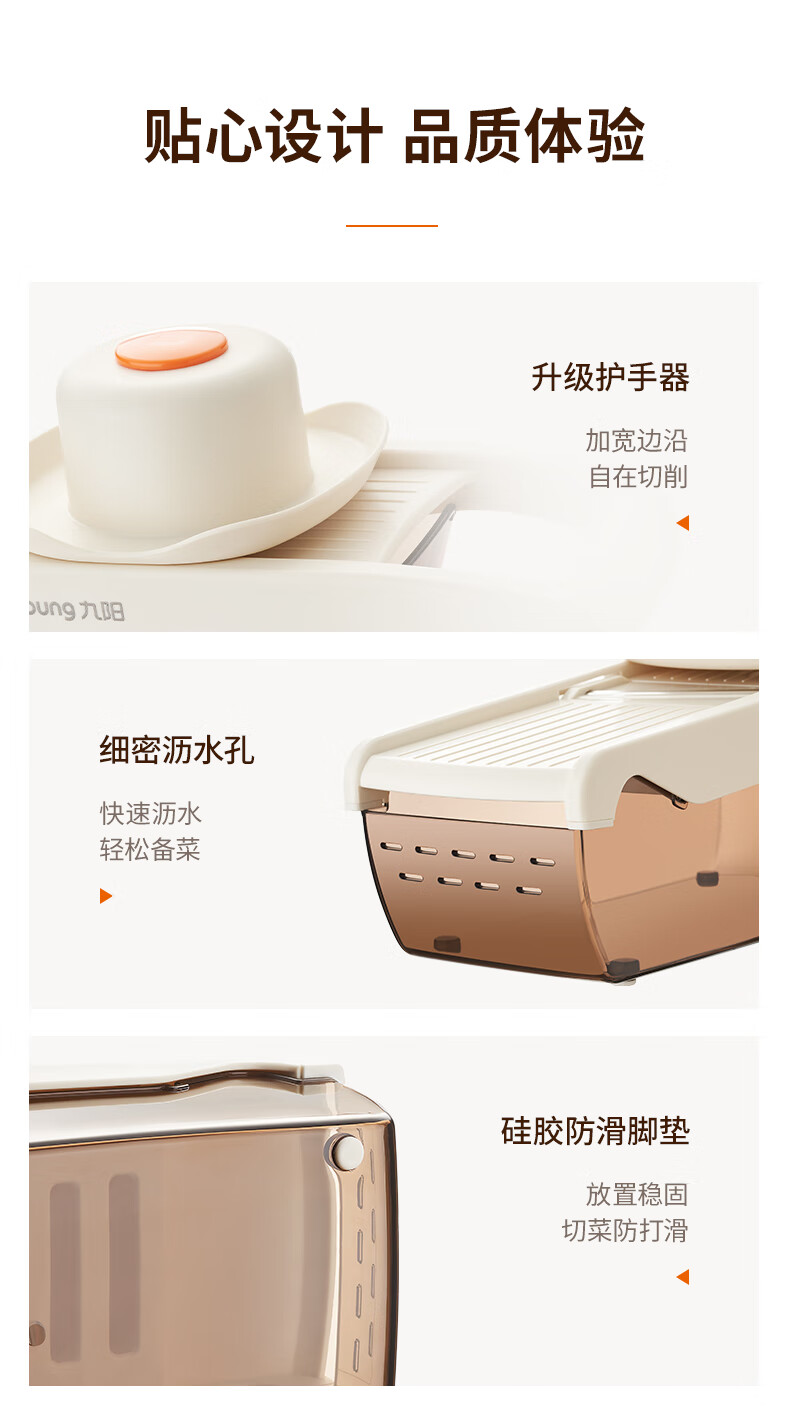 贴心设计 品质体验

升级护手器

加宽边沿
自在切削

oung 九阳

细密沥水孔

快速沥水
轻松备菜

硅胶防滑脚垫

放置稳固
切菜防打滑