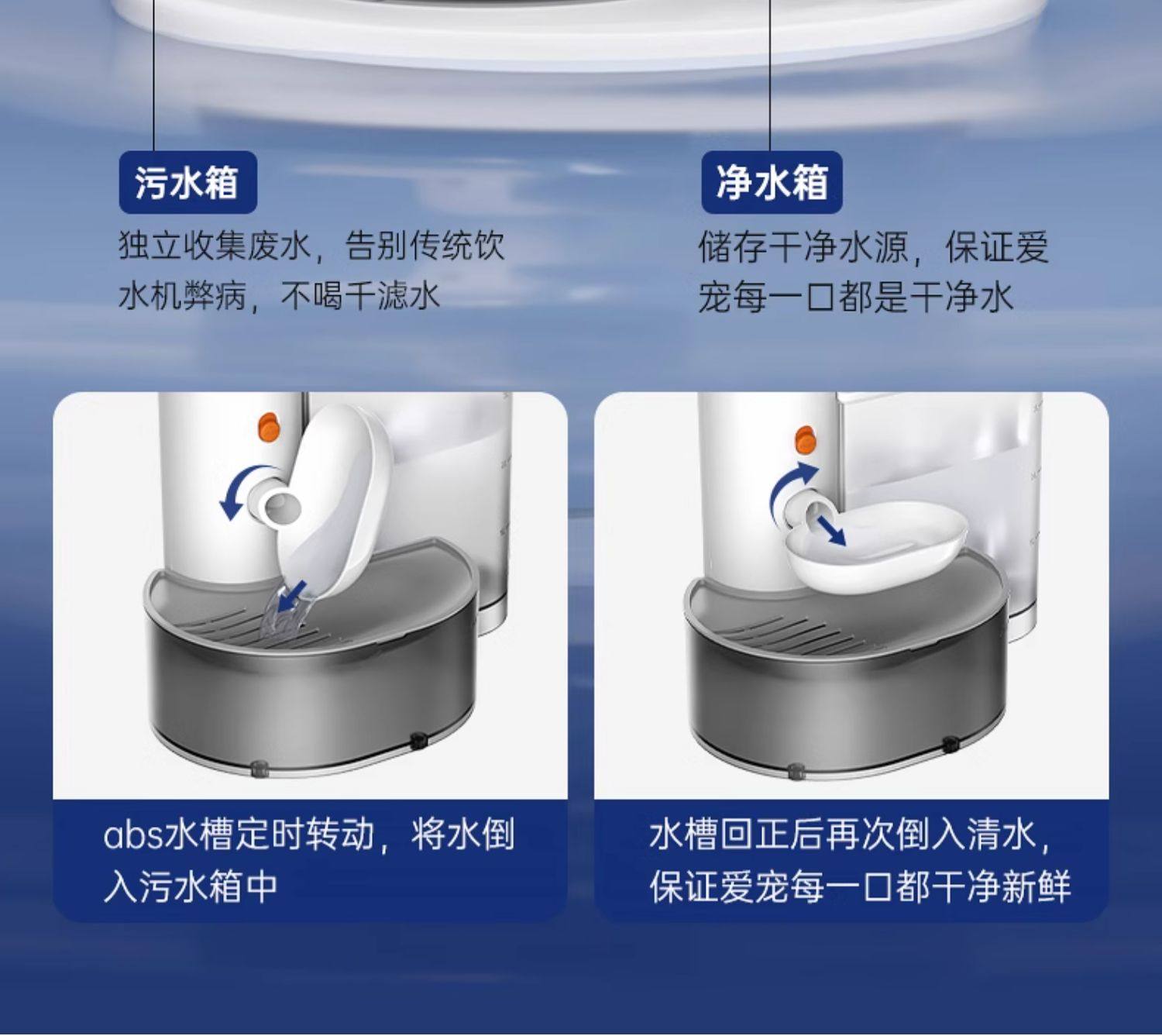 污水箱

独立收集废水，告别传统饮水机弊病，不喝千滤水

净水箱

储存干净水源，保证爱宠每一口都是干净水

abs水槽定时转动，将水倒入污水箱中

水槽回正后再次倒入清水，保证爱宠每一口都干净新鲜