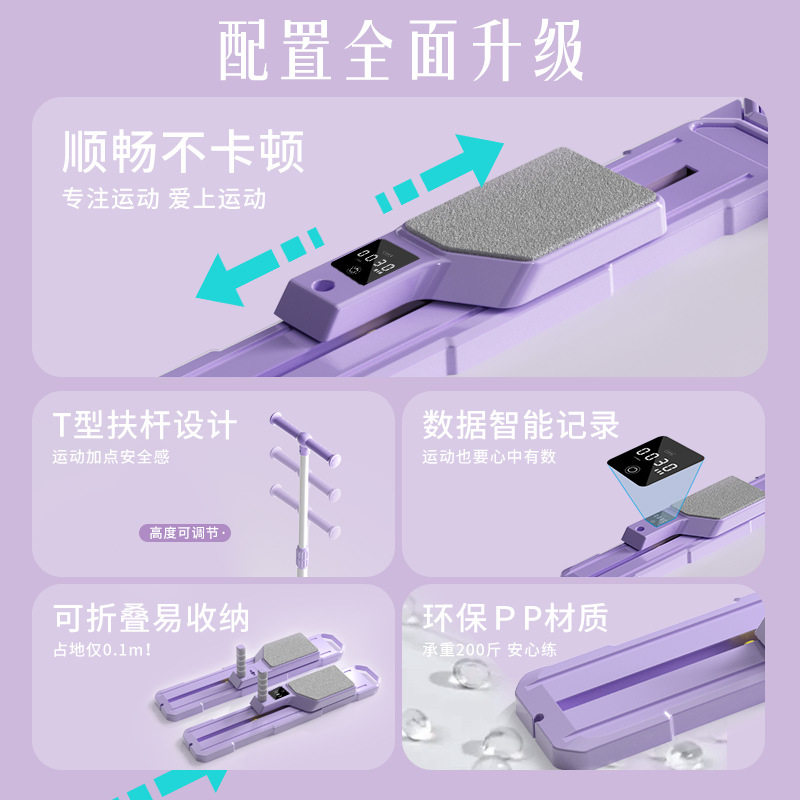 配置全面升级

顺畅不卡顿
专注运动 爱上运动

0030

T型扶杆设计
运动加点安全感
高度可调节·

数据智能记录
运动也要心中有数
0030

可折叠易收纳
占地仅0.1m!

环保PP材质
承重200斤 安心练