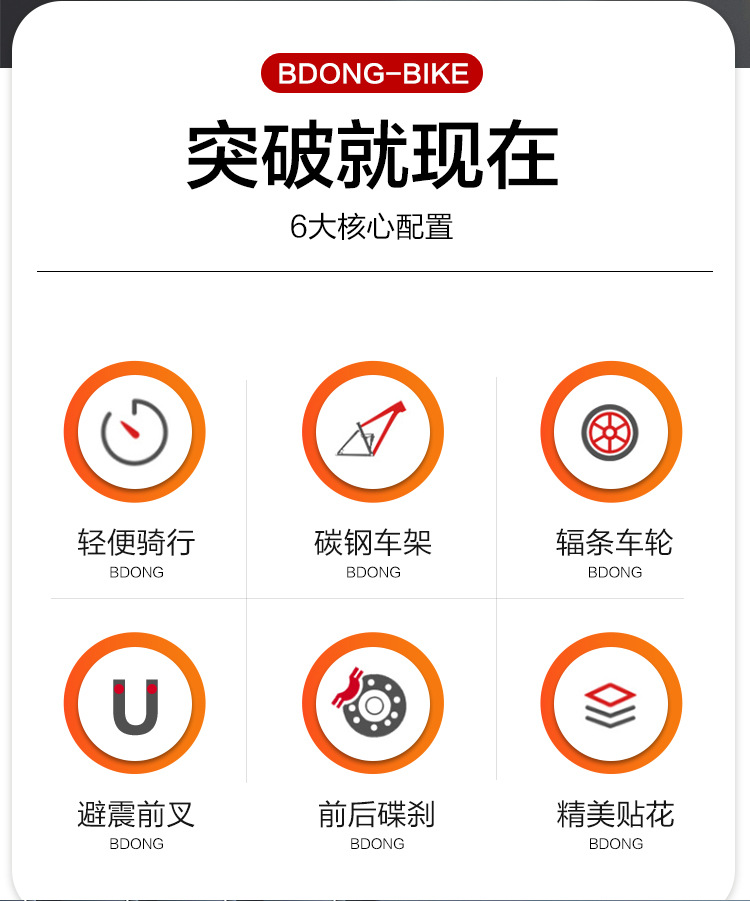 BDONG-BIKE

突破就现在

6大核心配置

轻便骑行
BDONG

碳钢车架
BDONG

辐条车轮
BDONG

避震前叉
BDONG

前后碟刹
BDONG

精美贴花
BDONG