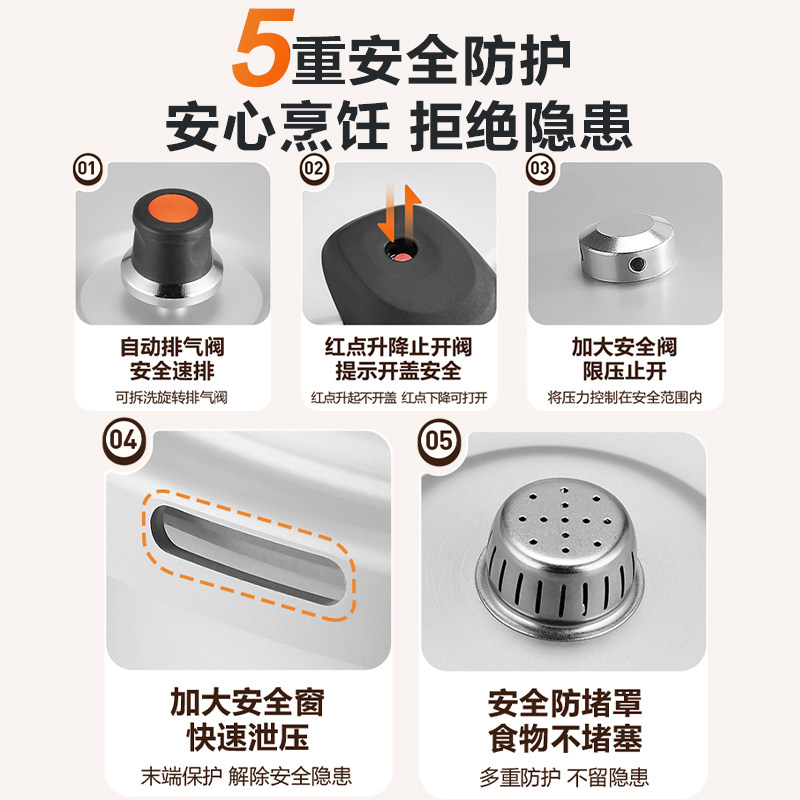 5重安全防护
安心烹饪 拒绝隐患

01

自动排气阀
安全速排
可拆洗旋转排气阀

02

红点升降止开阀
提示开盖安全
红点升起不开盖 红点下降可打开

03

加大安全阀
限压止开
将压力控制在安全范围内

04

加大安全窗
快速泄压
末端保护 解除安全隐患

05

安全防堵罩
食物不堵塞
多重防护 不留隐患