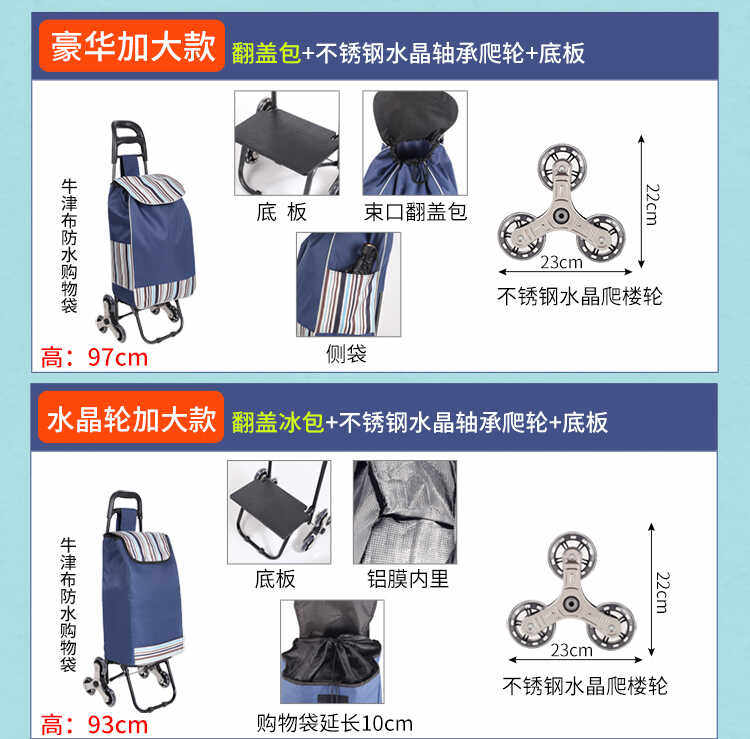 豪华加大款 翻盖包+不锈钢水晶轴承爬轮+底板

牛津布防水购物袋

高：97cm

底 板

束口翻盖包

侧袋

22cm

23cm

不锈钢水晶爬楼轮

水晶轮加大款 翻盖冰包+不锈钢水晶轴承爬轮+底板

牛津布防水购物袋

高：93cm

底板

铝膜内里

购物袋延长10cm

22cm

23cm

不锈钢水晶爬楼轮