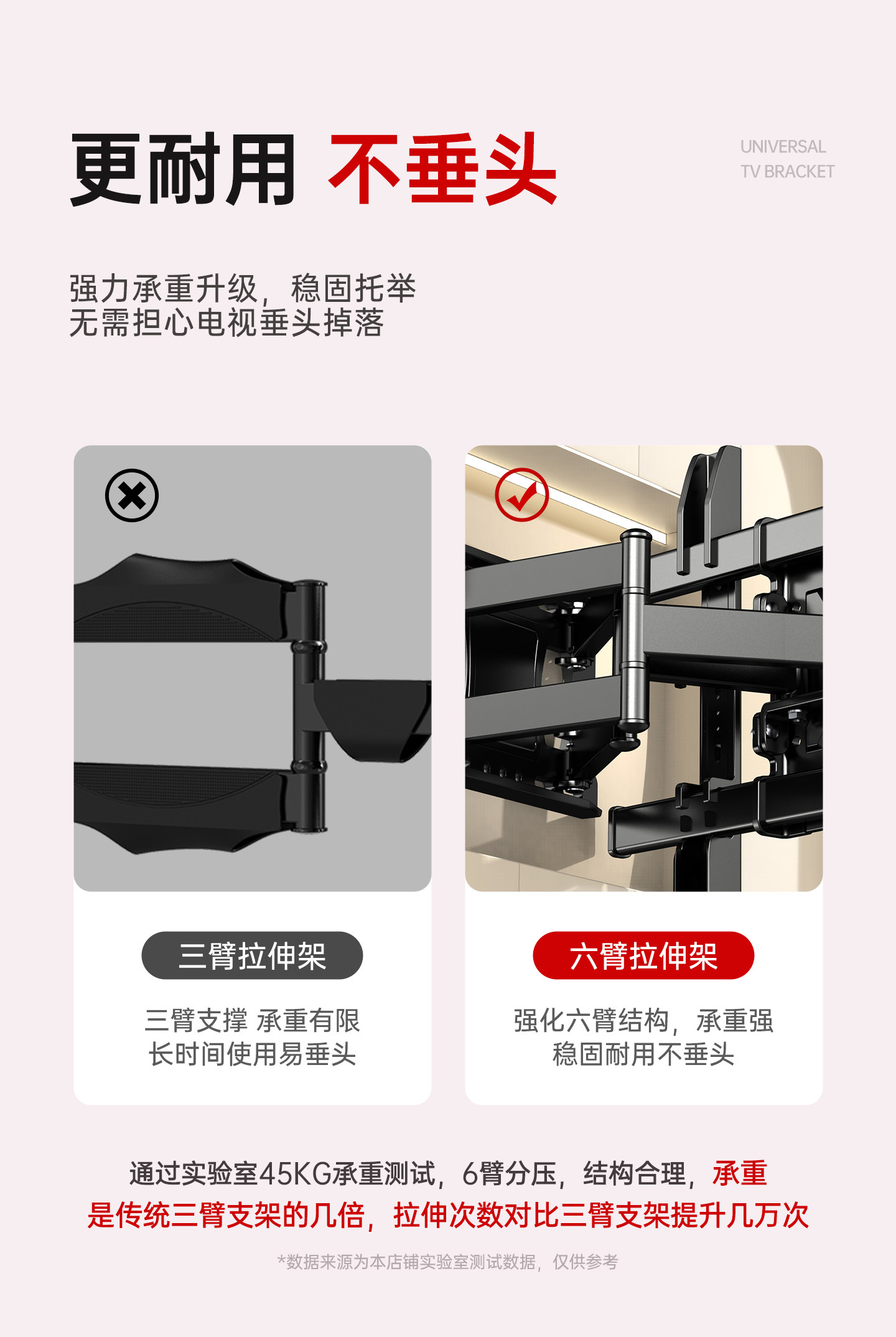 更耐用 不垂头

UNIVERSAL
TV BRACKET

强力承重升级，稳固托举
无需担心电视垂头掉落

三臂拉伸架

三臂支撑 承重有限
长时间使用易垂头

六臂拉伸架

强化六臂结构，承重强
稳固耐用不垂头

通过实验室45KG承重测试，6臂分压，结构合理，承重是传统三臂支架的几倍，拉伸次数对比三臂支架提升几万次

*数据来源为本店铺实验室测试数据，仅供参考