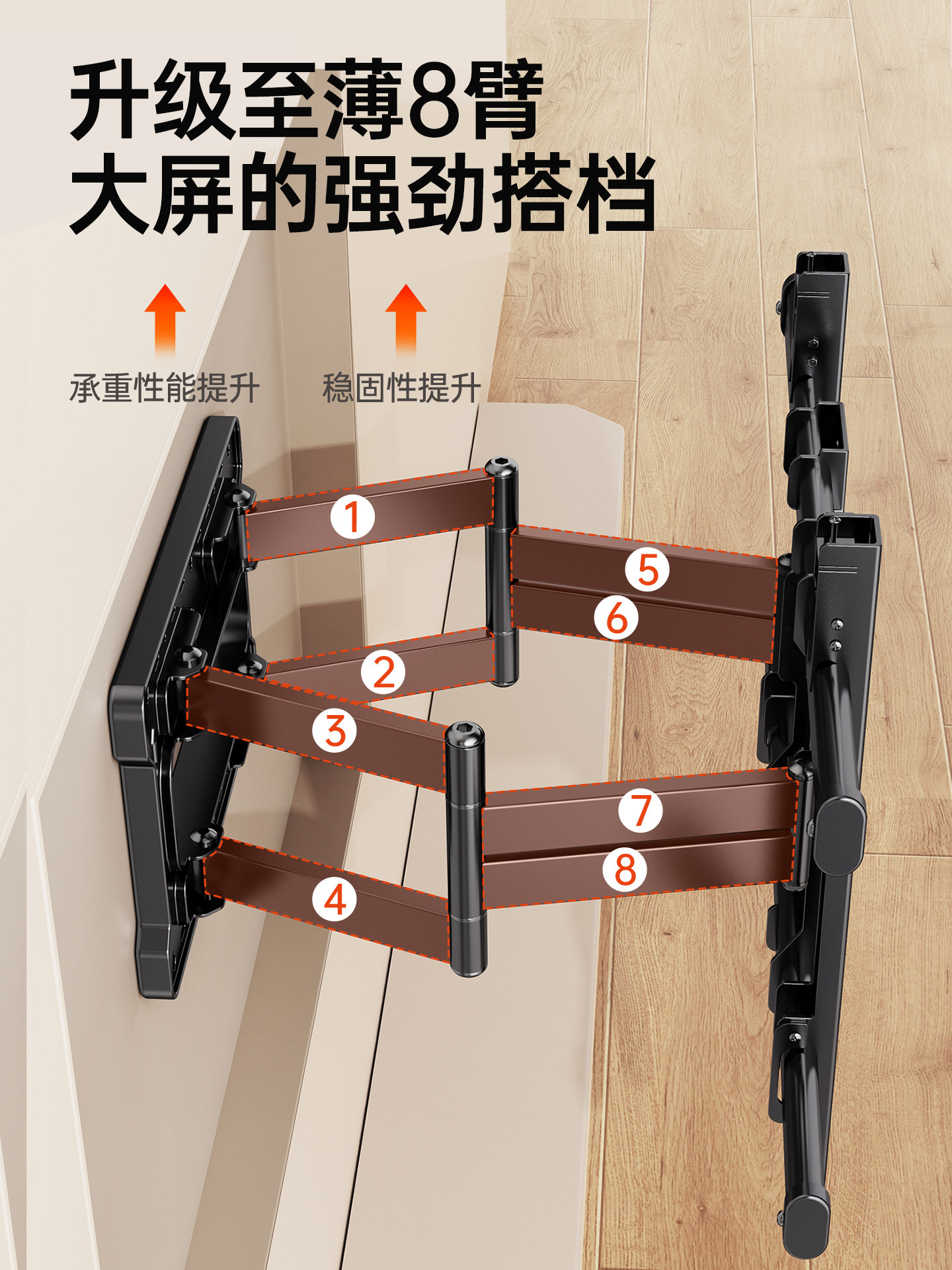 升级至薄8臂
大屏的强劲搭档

承重性能提升

稳固性提升

1
5
6
2
3
7
8
4