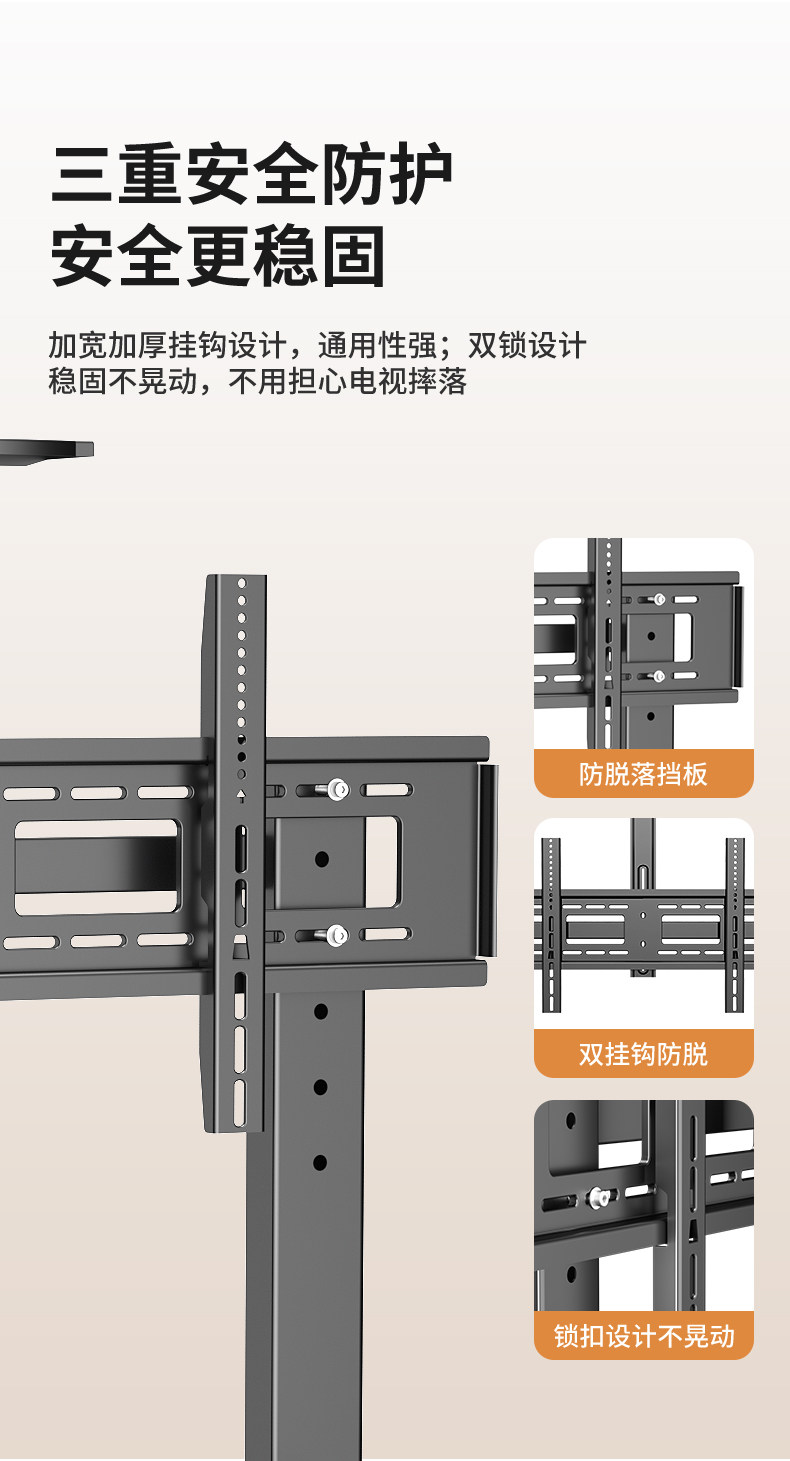 三重安全防护
安全更稳固

加宽加厚挂钩设计，通用性强；双锁设计
稳固不晃动，不用担心电视摔落

防脱落挡板

双挂钩防脱

锁扣设计不晃动