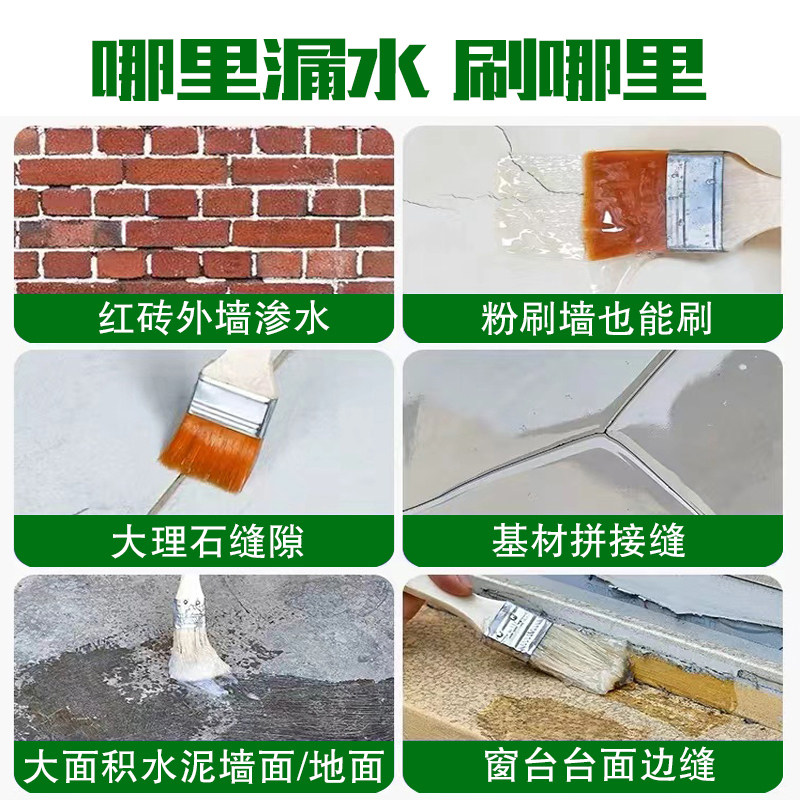 哪里漏水 刷哪里

红砖外墙渗水

粉刷墙也能刷

大理石缝隙

基材拼接缝

大面积水泥墙面/地面

窗台台面边缝