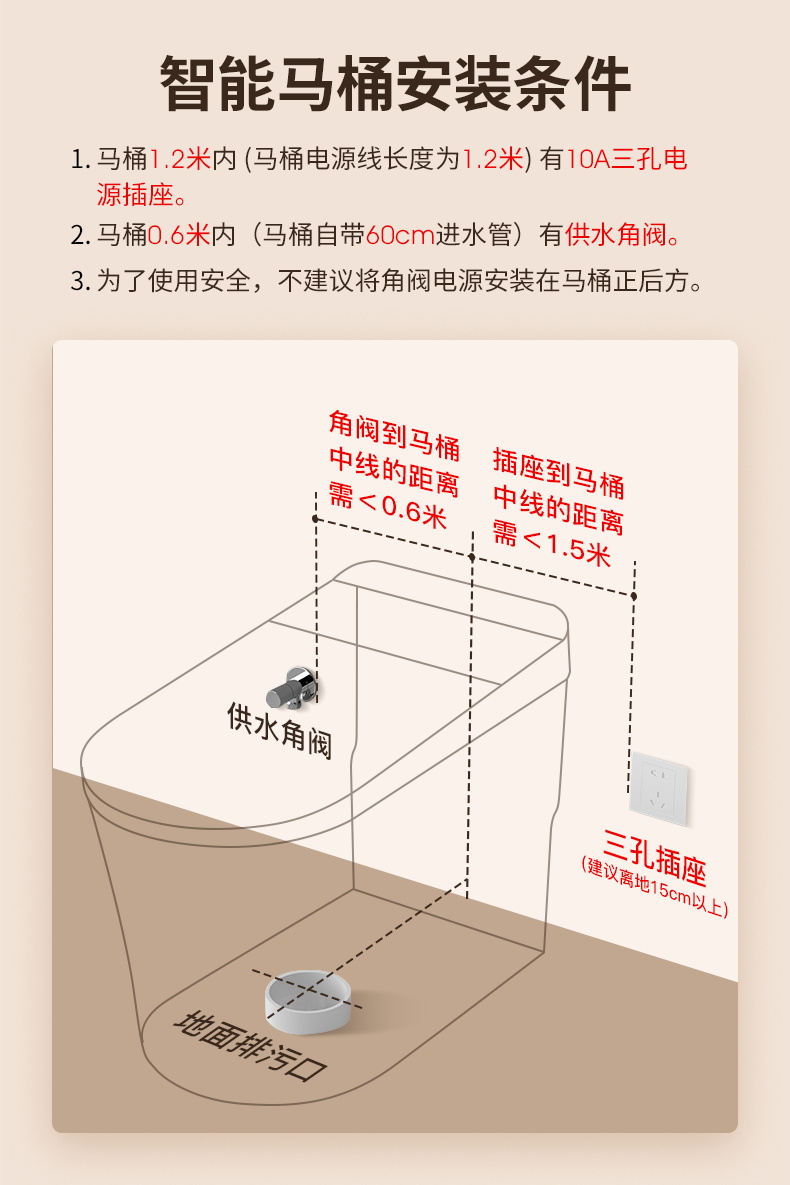 智能马桶安装条件

1. 马桶1.2米内 (马桶电源线长度为1.2米) 有10A三孔电源插座。

2. 马桶0.6米内（马桶自带60cm进水管）有供水角阀。

3. 为了使用安全，不建议将角阀电源安装在马桶正后方。

角阀到马桶中线的距离需＜0.6米

插座到马桶中线的距离需＜1.5米

供水角阀

三孔插座
(建议离地15cm以上)

地面排污口