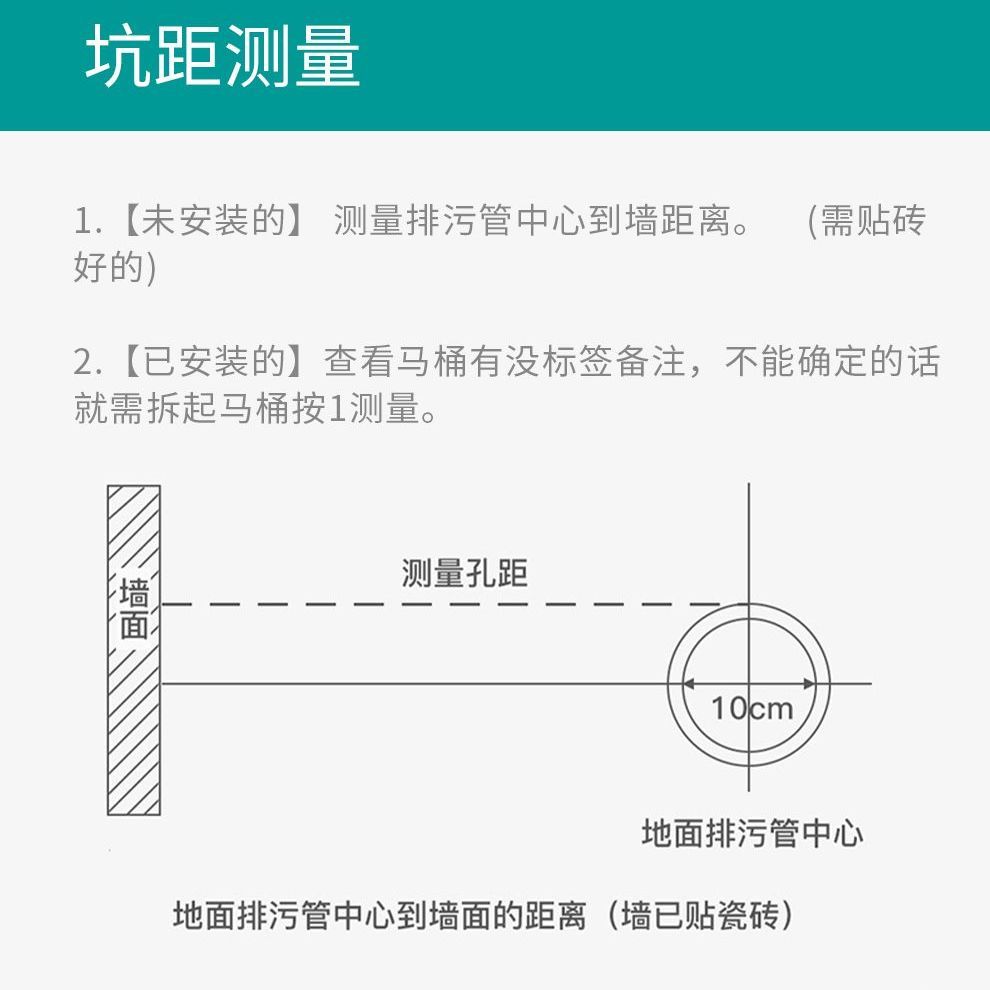 坑距测量

1.【未安装的】 测量排污管中心到墙距离。 (需贴砖好的)

2.【已安装的】查看马桶有没标签备注，不能确定的话就需拆起马桶按1测量。

墙面

测量孔距

10cm

地面排污管中心

地面排污管中心到墙面的距离（墙已贴瓷砖）