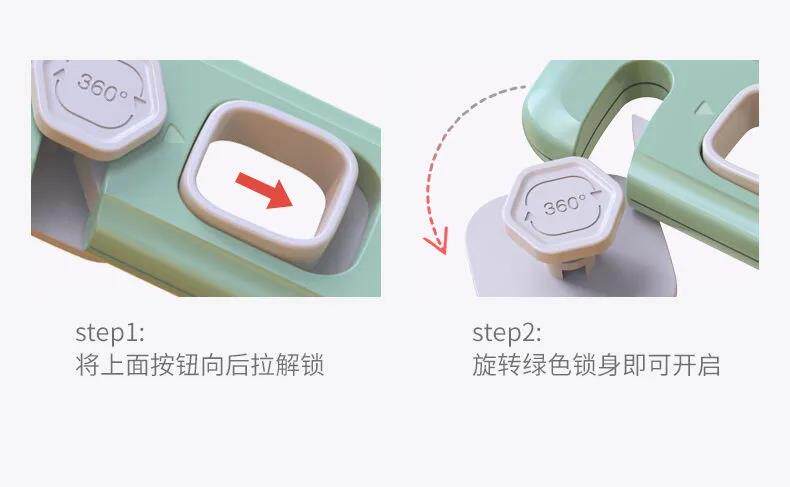 360°

step1:
将上面按钮向后拉解锁

360°

step2:
旋转绿色锁身即可开启