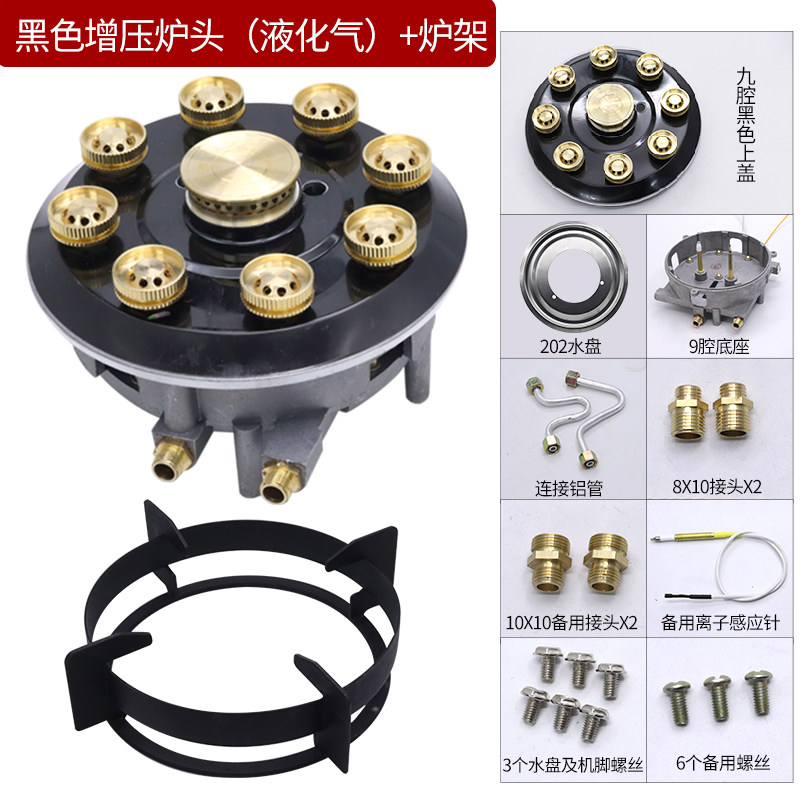 黑色增压炉头（液化气）+炉架

九腔黑色上盖

202水盘

9腔底座

连接铝管

8X10接头X2

10X10备用接头X2

备用离子感应针

3个水盘及机脚螺丝

6个备用螺丝