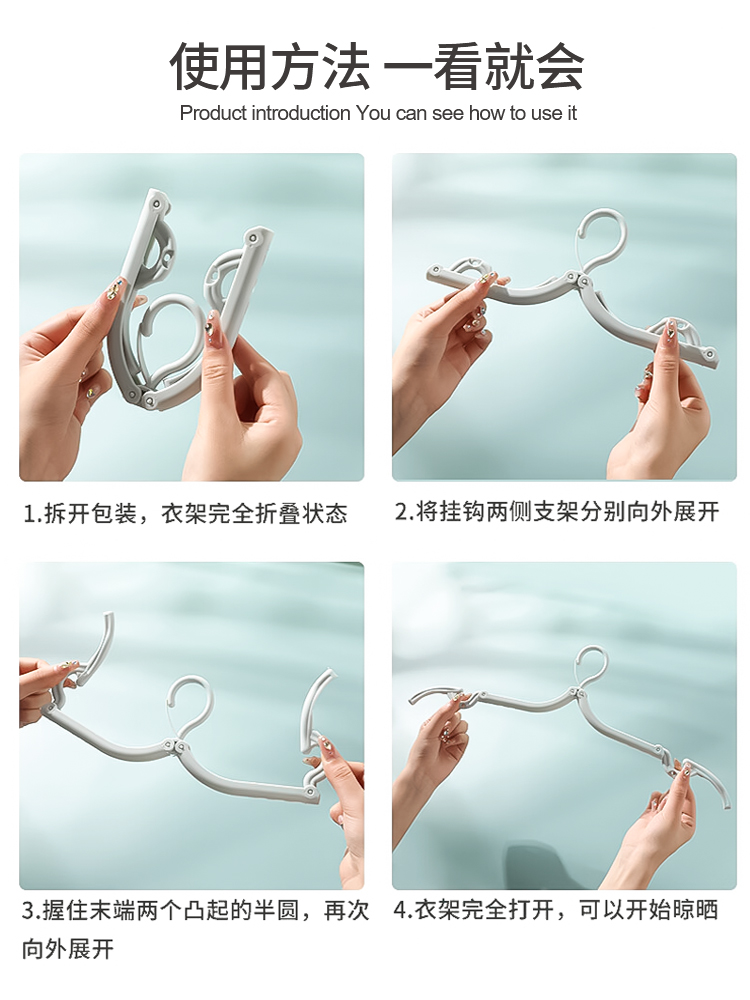 使用方法 一看就会
Product introduction You can see how to use it

1.拆开包装，衣架完全折叠状态

2.将挂钩两侧支架分别向外展开

3.握住末端两个凸起的半圆，再次向外展开

4.衣架完全打开，可以开始晾晒