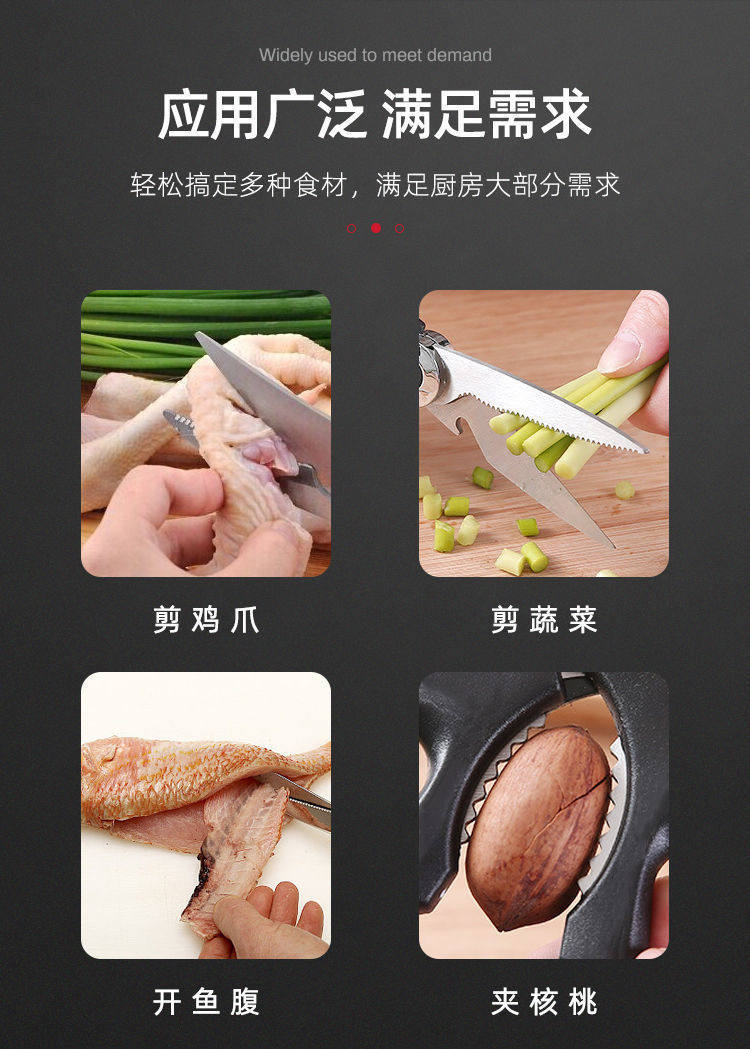 Widely used to meet demand

应用广泛 满足需求

轻松搞定多种食材，满足厨房大部分需求

剪鸡爪

剪蔬菜

开鱼腹

夹核桃