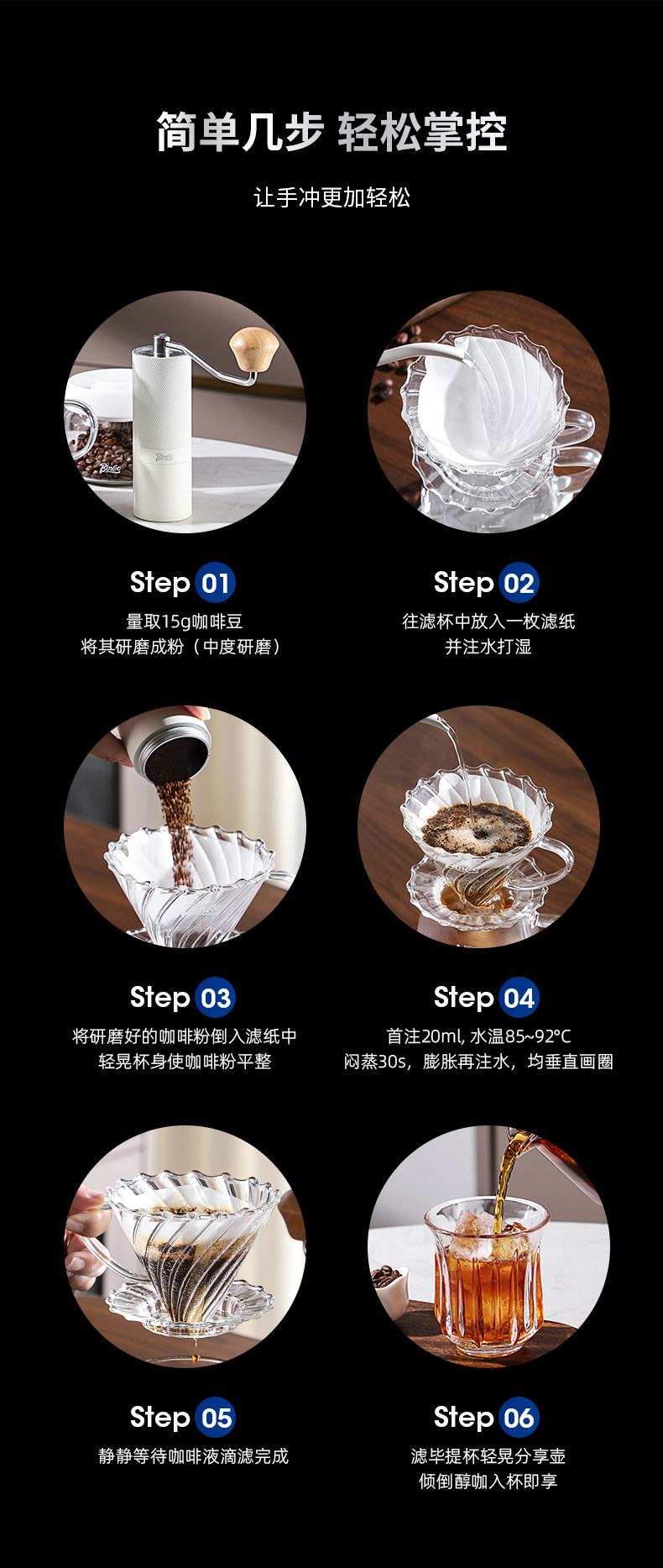 简单几步 轻松掌控

让手冲更加轻松

Bincoo

Bincoo

Step 01
量取15g咖啡豆
将其研磨成粉（中度研磨）

Step 02
往滤杯中放入一枚滤纸
并注水打湿

Step 03
将研磨好的咖啡粉倒入滤纸中
轻晃杯身使咖啡粉平整

Step 04
首注20ml, 水温85~92°C
闷蒸30s，膨胀再注水，均垂直画圈

Step 05
静静等待咖啡液滴滤完成

Step 06
滤毕提杯轻晃分享壶
倾倒醇咖入杯即享