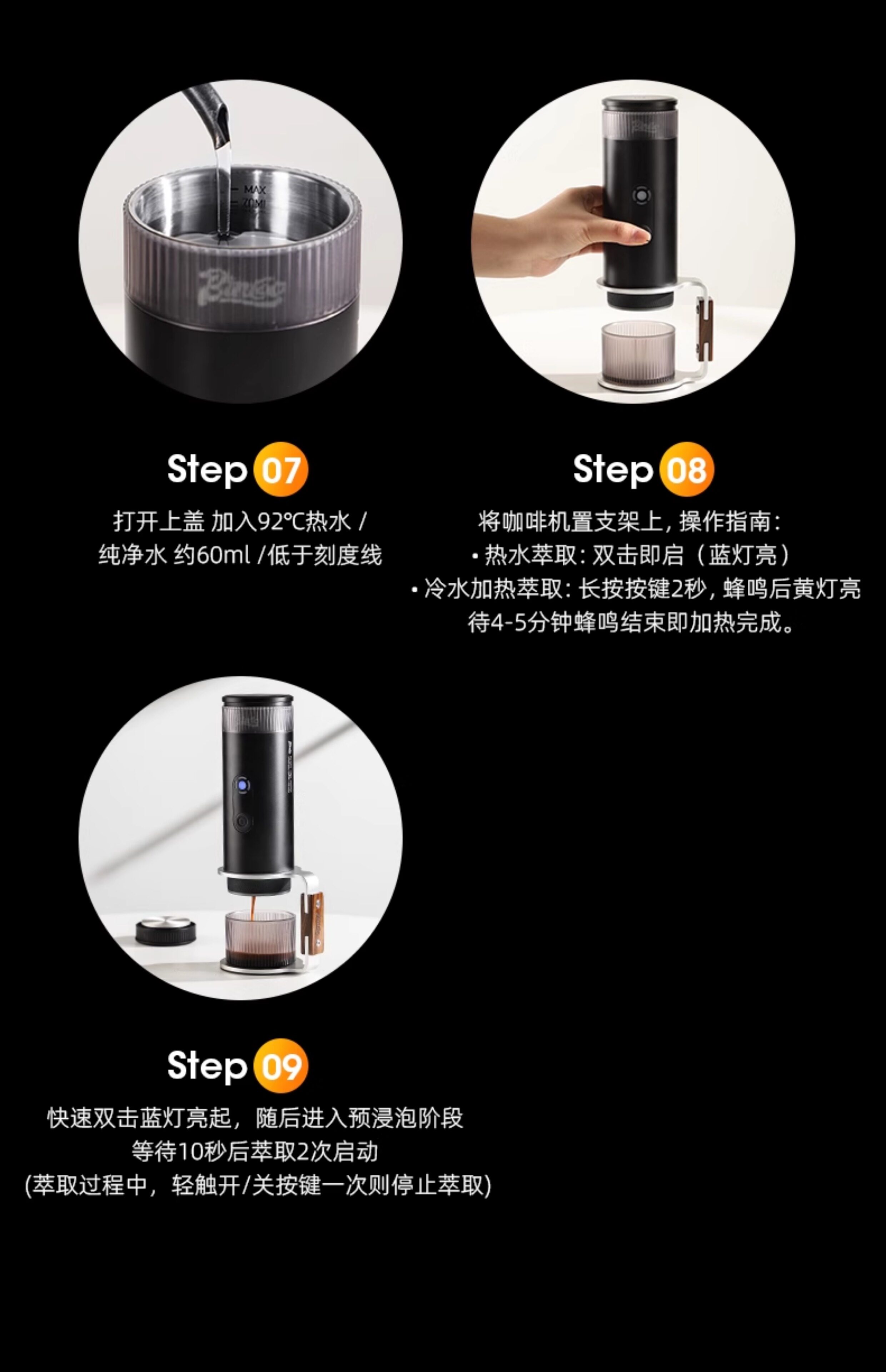 MAX
70ML
Bincoo

Step 07
打开上盖 加入92℃热水 / 纯净水 约60ml /低于刻度线

Step 08
将咖啡机置支架上，操作指南：
• 热水萃取：双击即启（蓝灯亮）
• 冷水加热萃取：长按按键2秒，蜂鸣后黄灯亮 待4-5分钟蜂鸣结束即加热完成。

Step 09
快速双击蓝灯亮起，随后进入预浸泡阶段
等待10秒后萃取2次启动
(萃取过程中，轻触开/关按键一次则停止萃取)