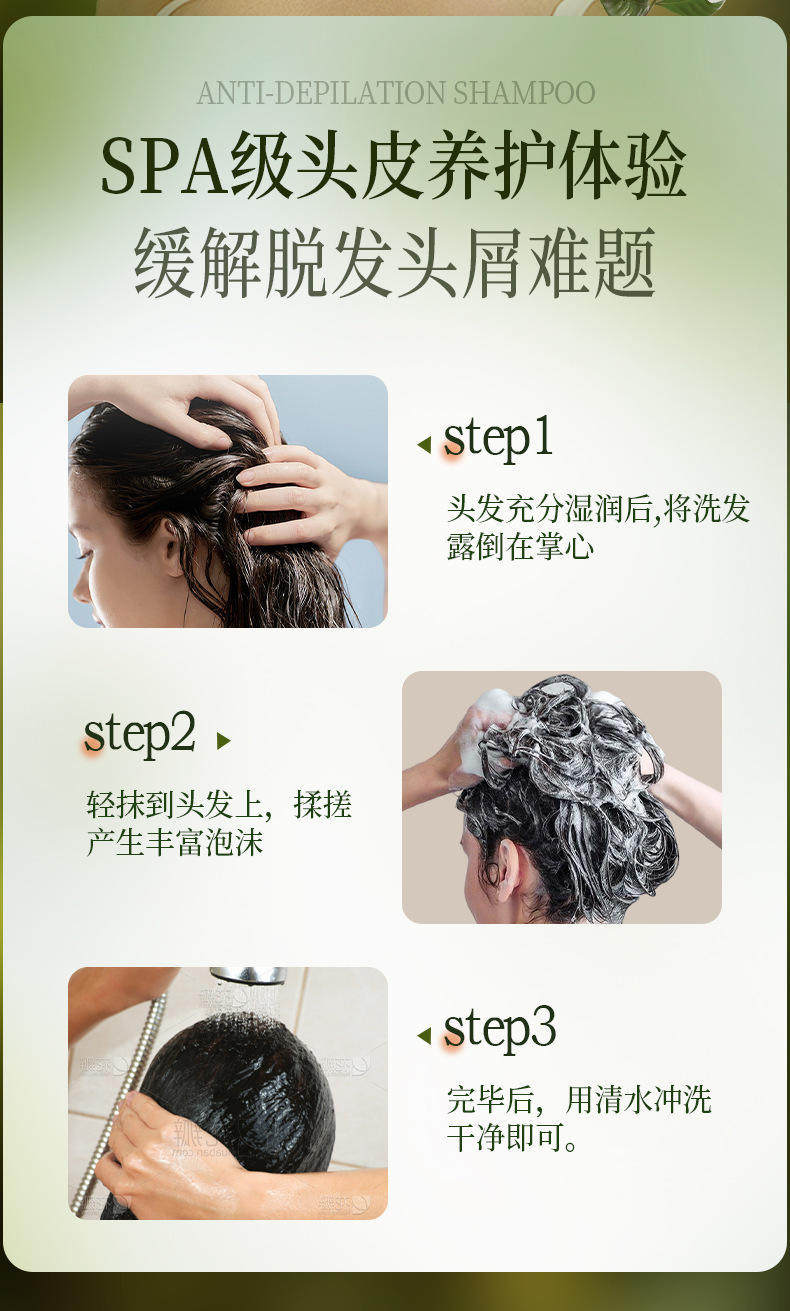 ANTI-DEPILATION SHAMPOO

SPA级头皮养护体验
缓解脱发头屑难题

step1

头发充分湿润后,将洗发露倒在掌心

step2

轻抹到头发上，揉搓产生丰富泡沫

step3

完毕后，用清水冲洗干净即可。