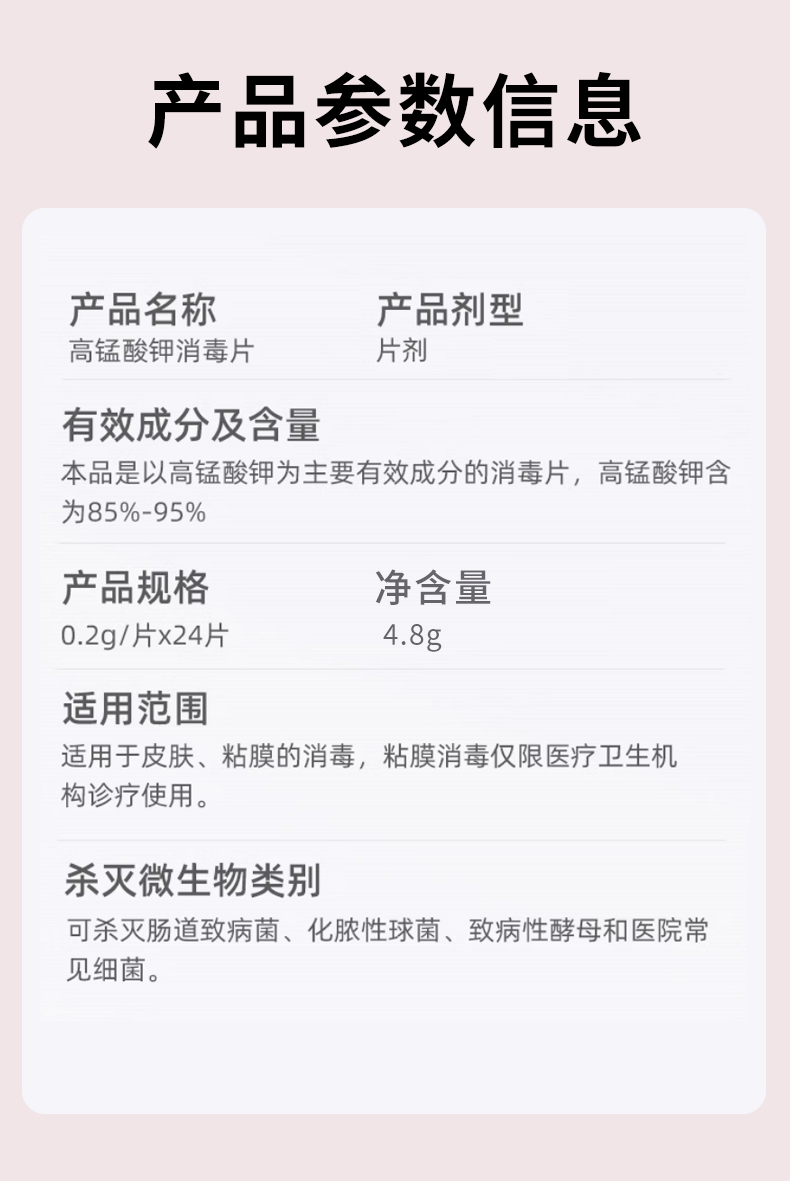 产品参数信息

产品名称
高锰酸钾消毒片

产品剂型
片剂

有效成分及含量
本品是以高锰酸钾为主要有效成分的消毒片，高锰酸钾含为85%-95%

产品规格
0.2g/片x24片

净含量
4.8g

适用范围
适用于皮肤、粘膜的消毒，粘膜消毒仅限医疗卫生机构诊疗使用。

杀灭微生物类别
可杀灭肠道致病菌、化脓性球菌、致病性酵母和医院常见细菌。