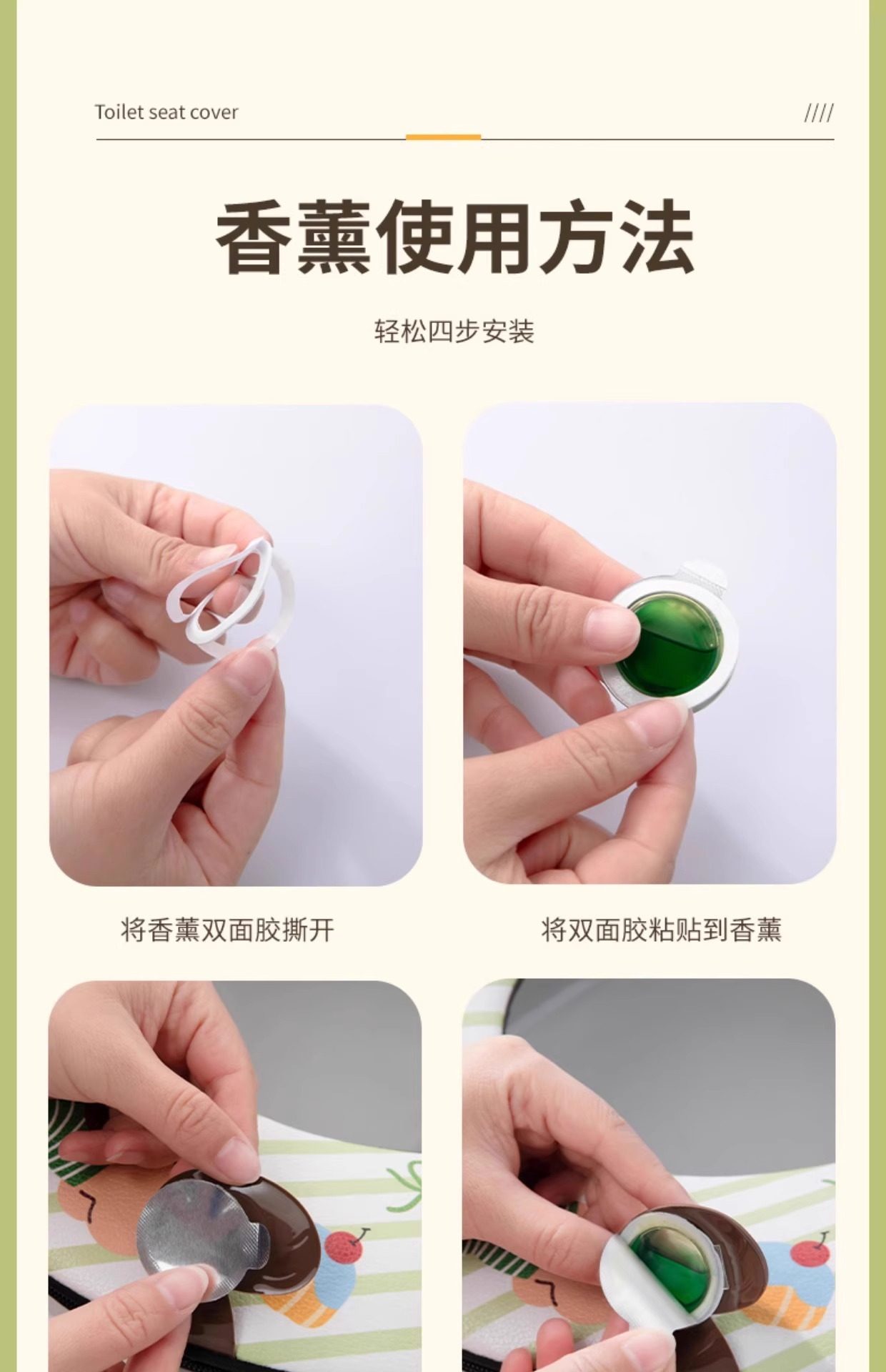 Toilet seat cover

////

香薰使用方法

轻松四步安装

将香薰双面胶撕开

将双面胶粘贴到香薰