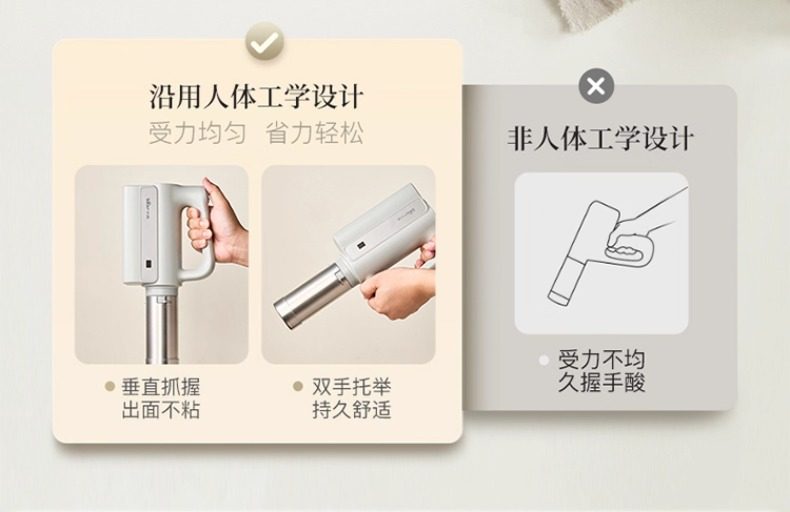 沿用人体工学设计
受力均匀 省力轻松

垂直抓握
出面不粘

双手托举
持久舒适

非人体工学设计

受力不均
久握手酸