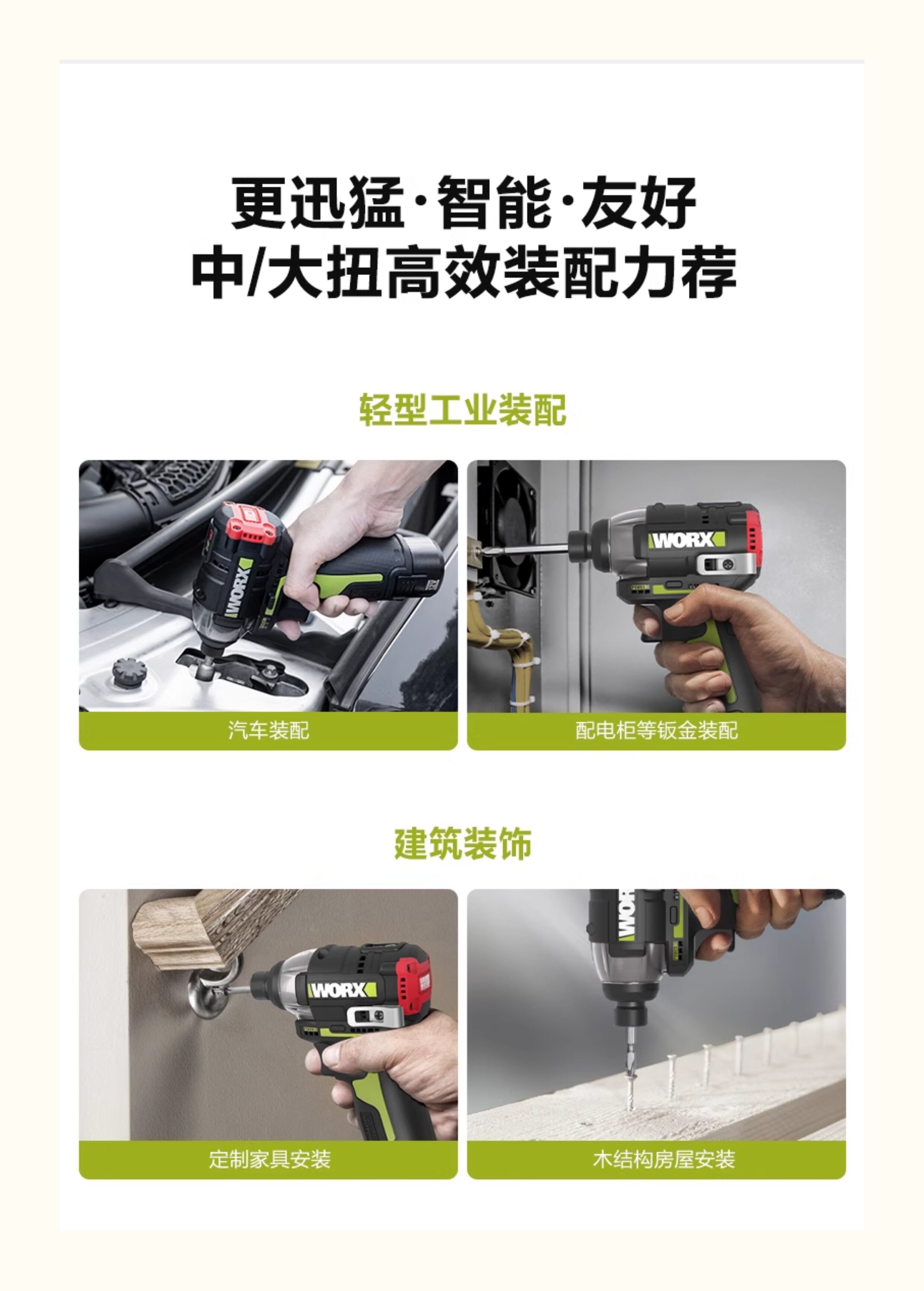 更迅猛·智能·友好
中/大扭高效装配力荐

轻型工业装配

WORX

汽车装配

WORX

配电柜等钣金装配

建筑装饰

WORX

定制家具安装

WORX

木结构房屋安装