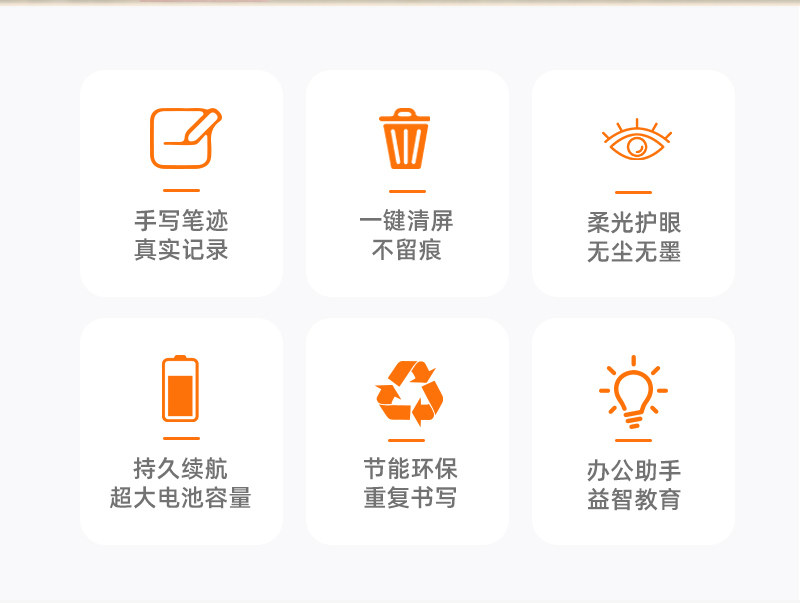 手写笔迹
真实记录

一键清屏
不留痕

柔光护眼
无尘无墨

持久续航
超大电池容量

节能环保
重复书写

办公助手
益智教育