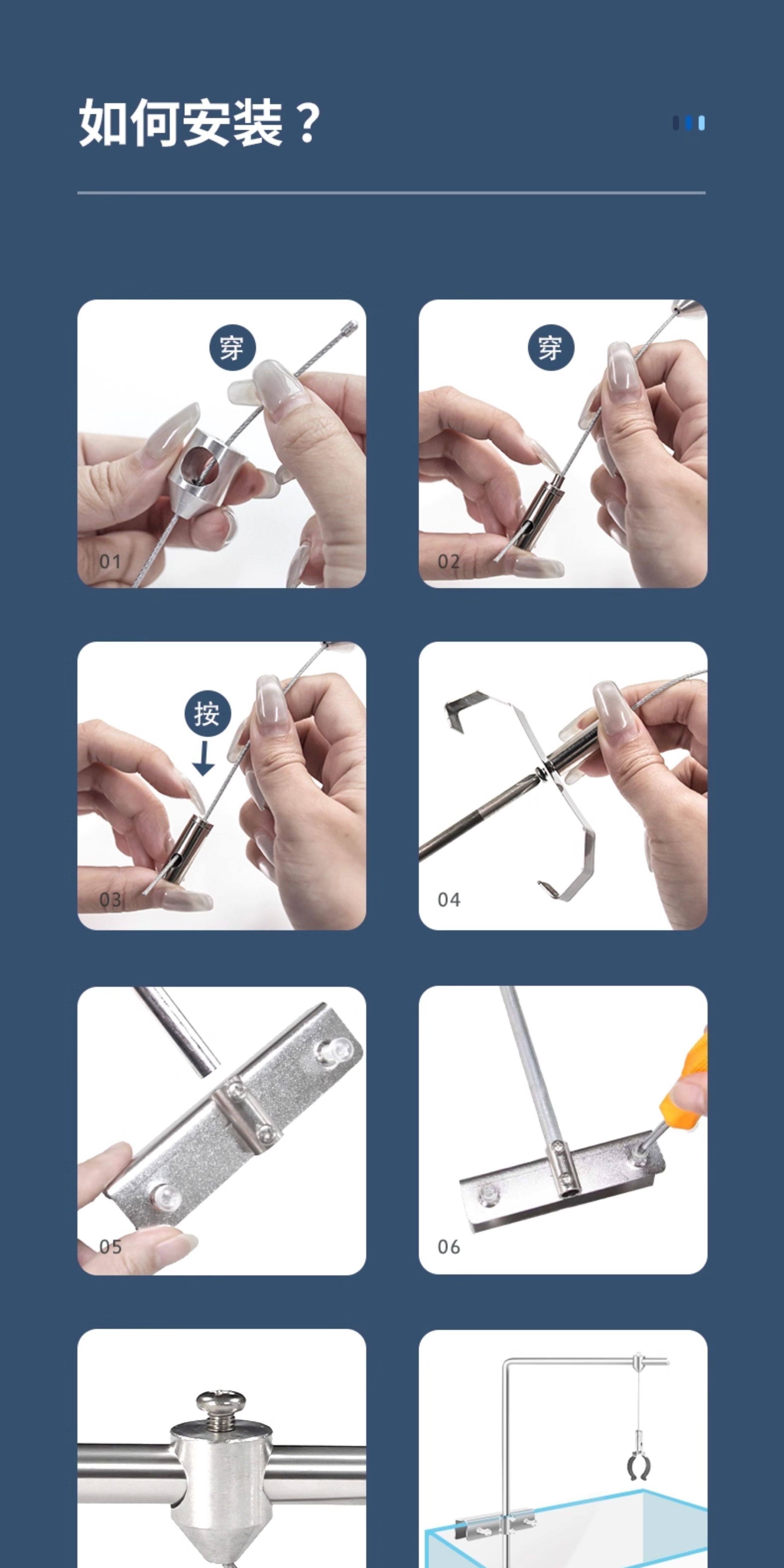 如何安装？

穿

01

穿

02

按

03

04

05

06