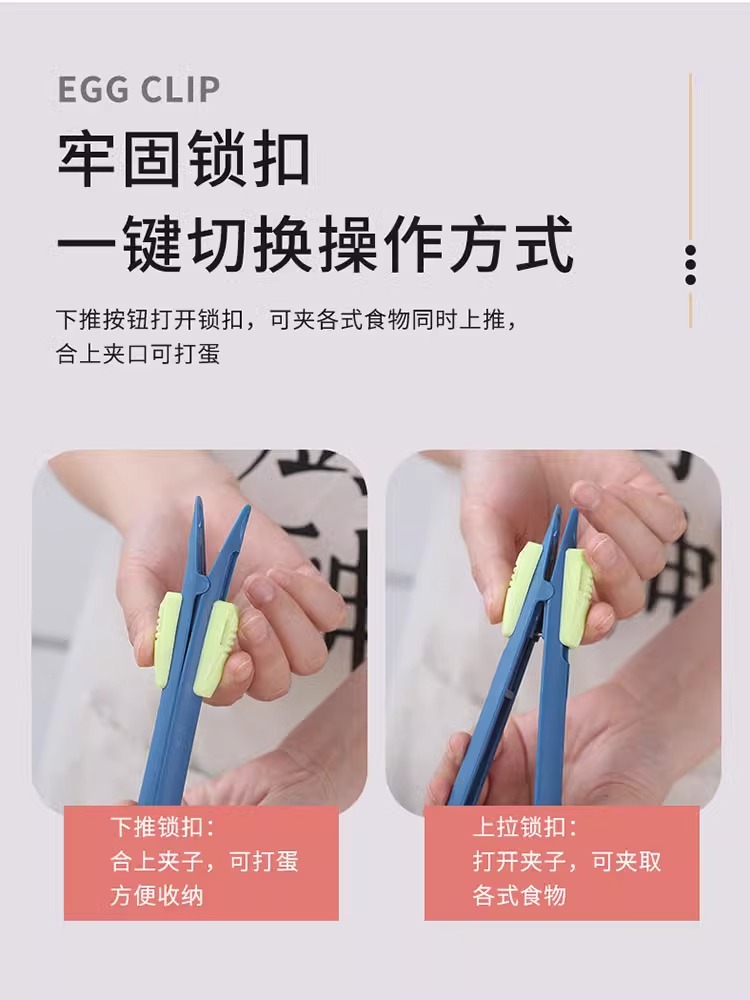 EGG CLIP
牢固锁扣
一键切换操作方式

下推按钮打开锁扣，可夹各式食物同时上推，合上夹口可打蛋

下推锁扣：
合上夹子，可打蛋
方便收纳

上拉锁扣：
打开夹子，可夹取
各式食物